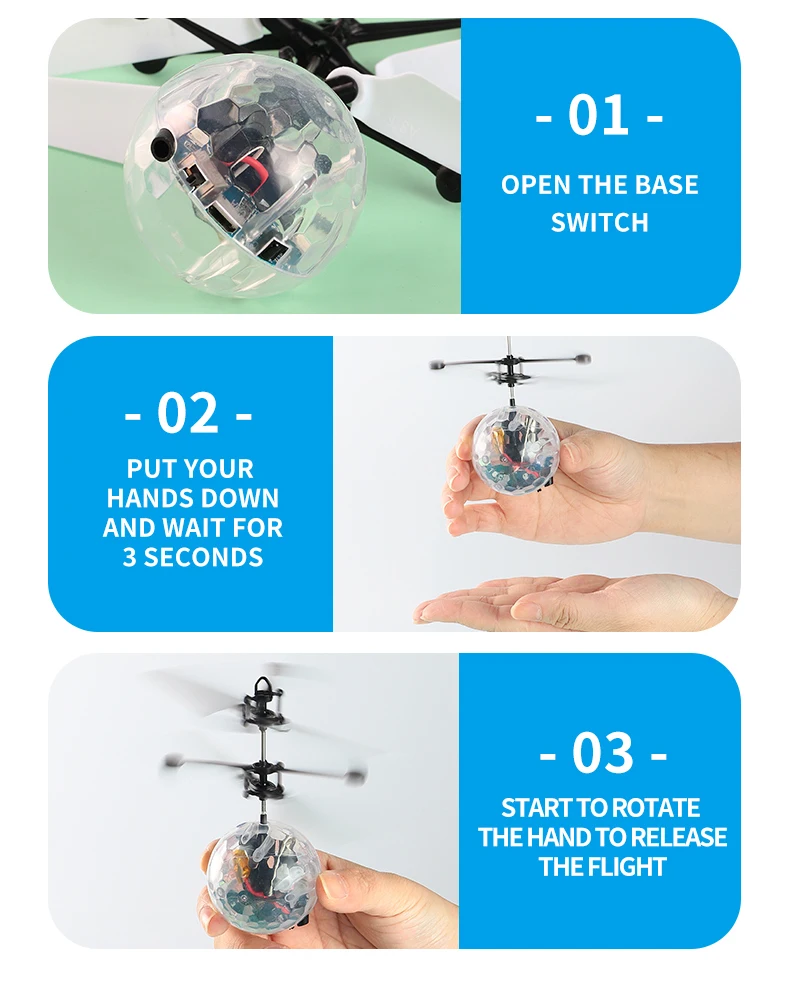 - 01 -
OPEN THE BASE SWITCH

- 02 -
PUT YOUR HANDS DOWN AND WAIT FOR 3 SECONDS

- 03 -
START TO ROTATE THE HAND TO RELEASE THE FLIGHT