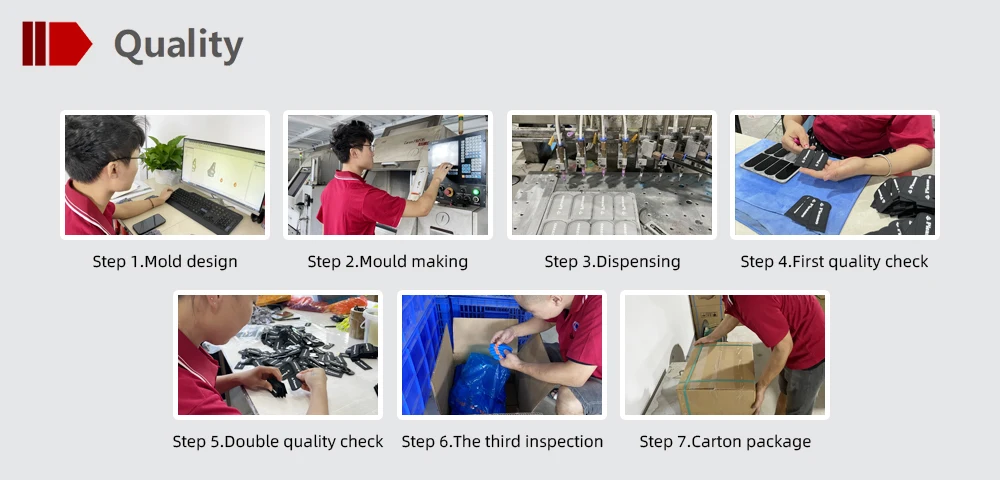 Quality

Step 1.Mold design

Step 2.Mould making

Step 3.Dispensing

Step 4.First quality check

Step 5.Double quality check

Step 6.The third inspection

Step 7.Carton package