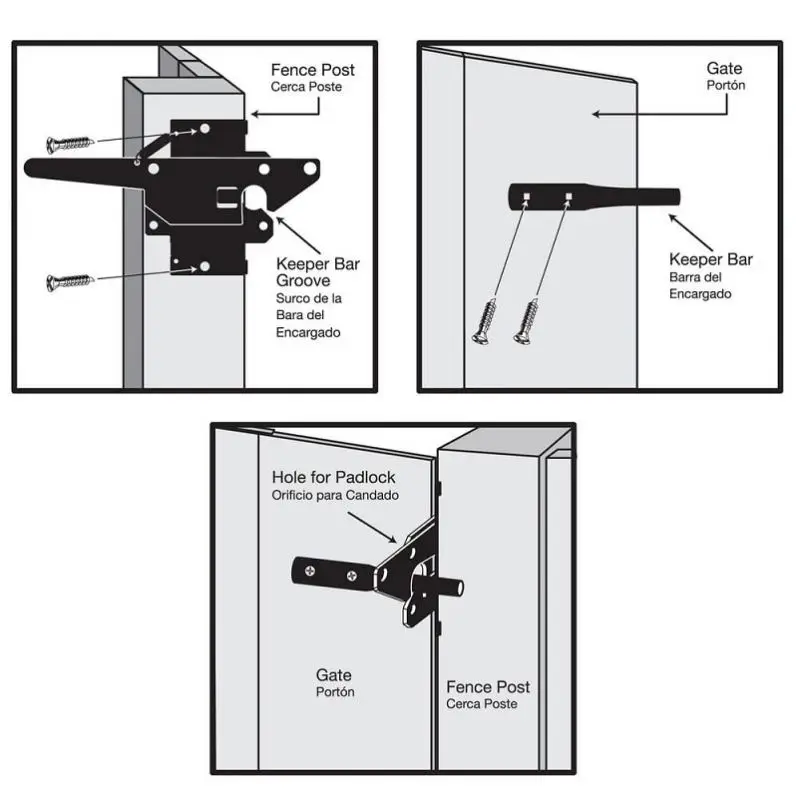 Fence Post
Cerca Poste

Keeper Bar Groove
Surco de la Bara del Encargado

Gate
Portón

Keeper Bar
Barra del Encargado

Hole for Padlock
Orificio para Candado

Gate
Portón

Fence Post
Cerca Poste