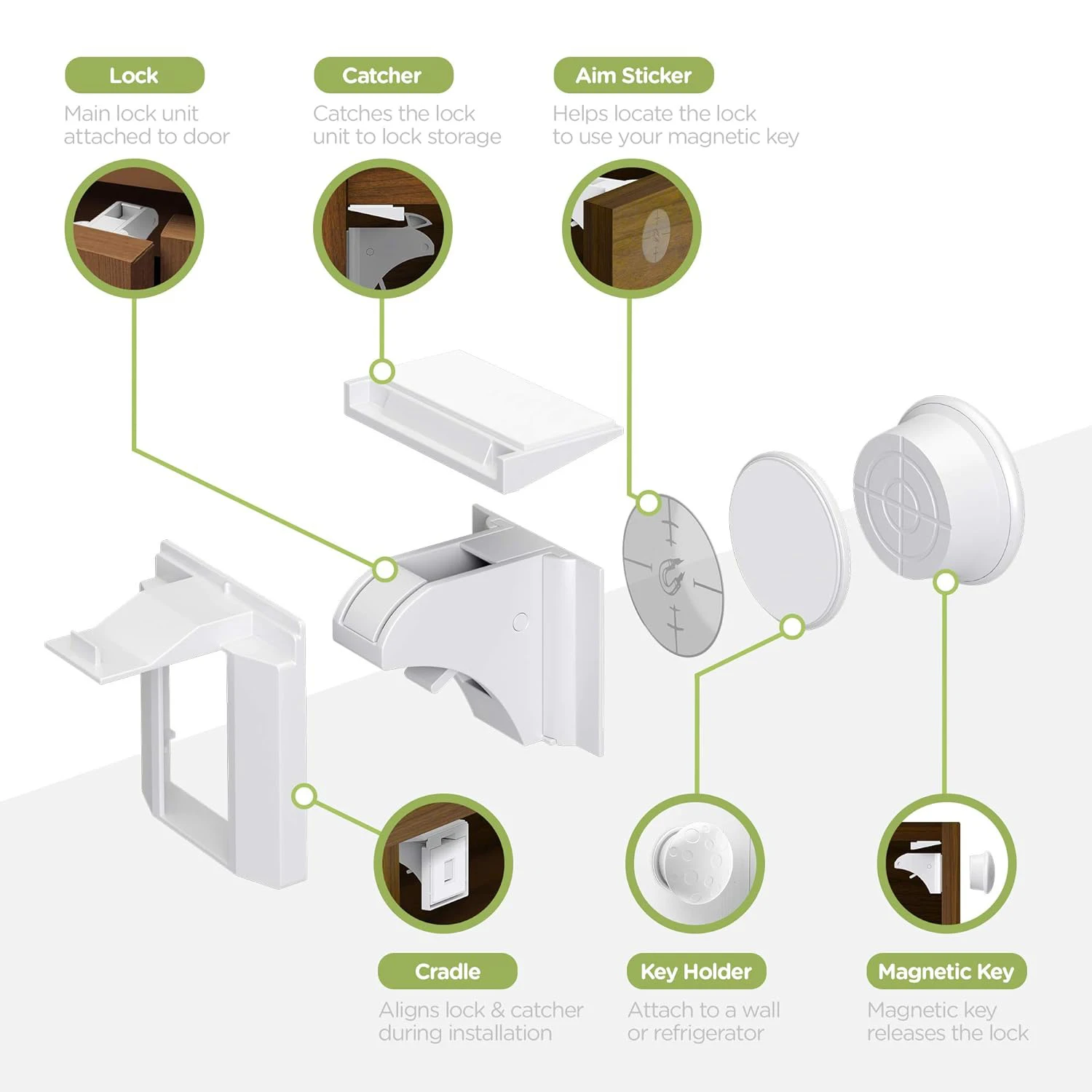 Lock
Main lock unit attached to door

Catcher
Catches the lock unit to lock storage

Aim Sticker
Helps locate the lock to use your magnetic key

Cradle
Aligns lock & catcher during installation

Key Holder
Attach to a wall or refrigerator

Magnetic Key
Magnetic key releases the lock