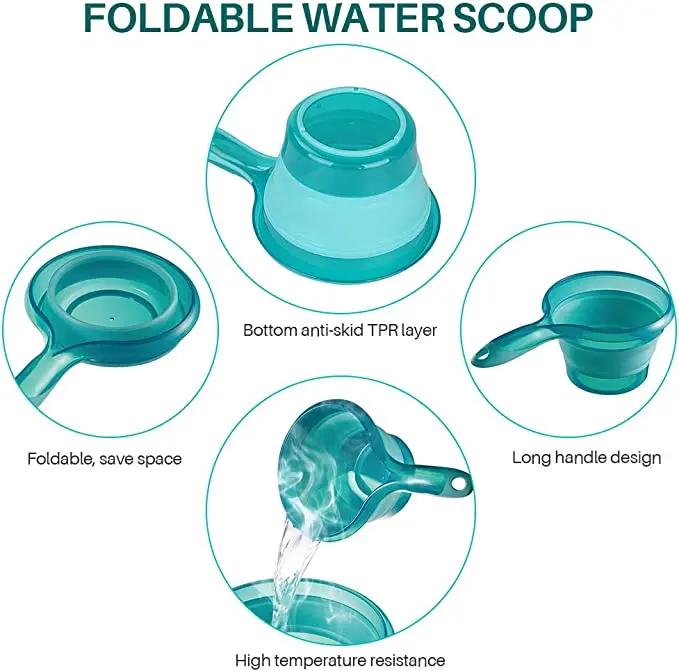 FOLDABLE WATER SCOOP

Bottom anti-skid TPR layer

Foldable, save space

Long handle design

High temperature resistance