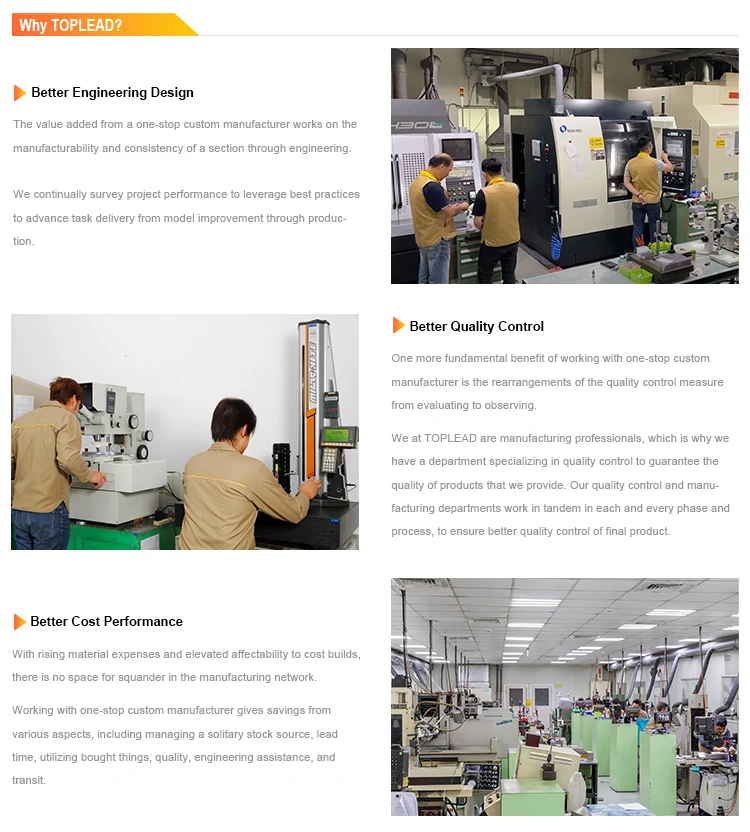 Why TOPLEAD?

Better Engineering Design

The value added from a one-stop custom manufacturer works on the manufacturability and consistency of a section through engineering.

We continually survey project performance to leverage best practices to advance task delivery from model improvement through production.

Better Quality Control

One more fundamental benefit of working with one-stop custom manufacturer is the rearrangements of the quality control measure from evaluating to observing.

We at TOPLEAD are manufacturing professionals, which is why we have a department specializing in quality control to guarantee the quality of products that we provide. Our quality control and manufacturing departments work in tandem in each and every phase and process, to ensure better quality control of final product.

Better Cost Performance

With rising material expenses and elevated affectability to cost builds, there is no space for squander in the manufacturing network.

Working with one-stop custom manufacturer gives savings from various aspects, including managing a solitary stock source, lead time, utilizing bought things, quality, engineering assistance, and transit.