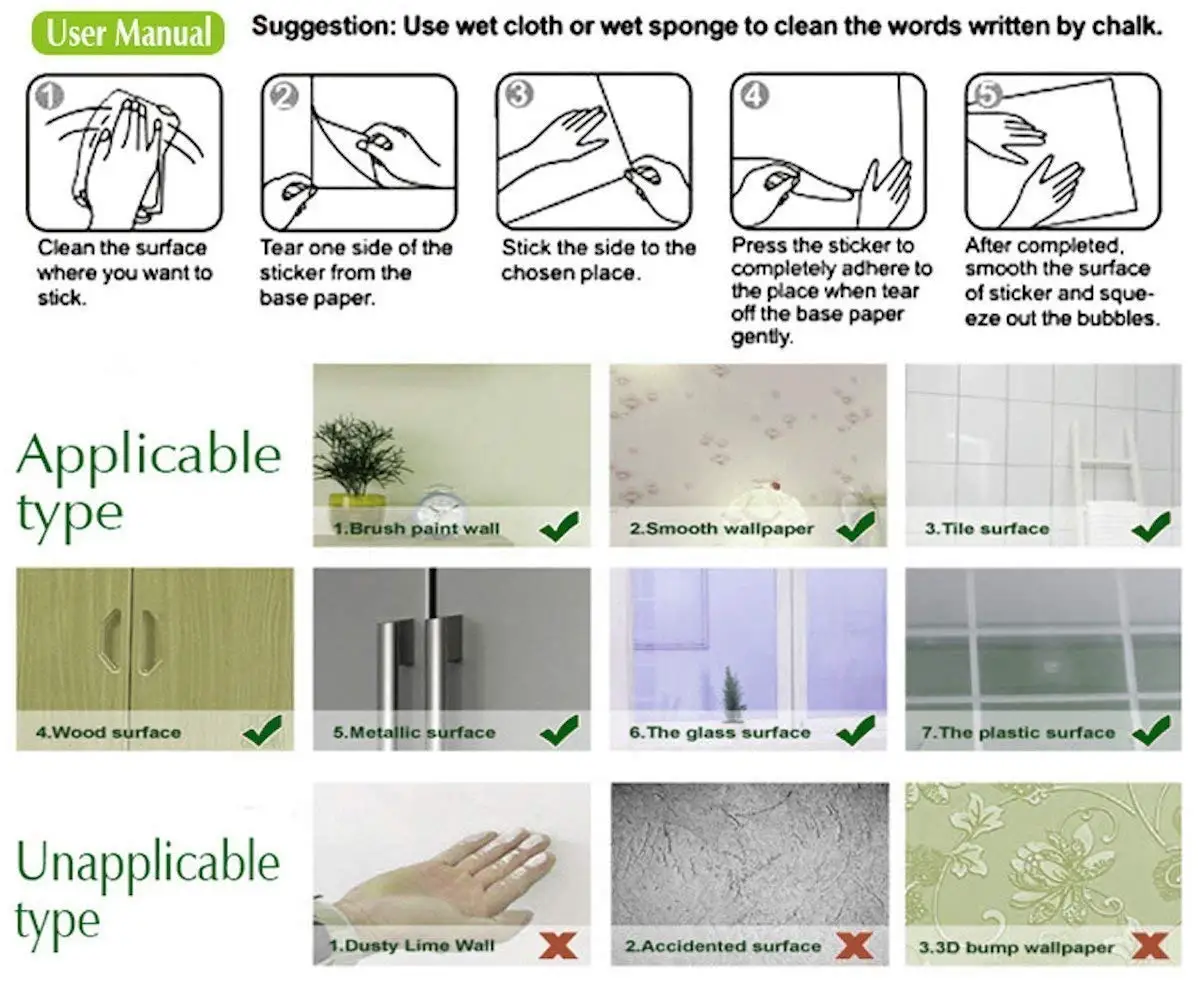 User Manual

Suggestion: Use wet cloth or wet sponge to clean the words written by chalk.

1
Clean the surface where you want to stick.

2
Tear one side of the sticker from the base paper.

3
Stick the side to the chosen place.

4
Press the sticker to completely adhere to the place when tear off the base paper gently.

5
After completed, smooth the surface of sticker and squeeze out the bubbles.

Applicable type

1.Brush paint wall

2.Smooth wallpaper

3.Tile surface

4.Wood surface

5.Metallic surface

6.The glass surface

7.The plastic surface

Unapplicable type

1.Dusty Lime Wall

2.Accidented surface

3.3D bump wallpaper