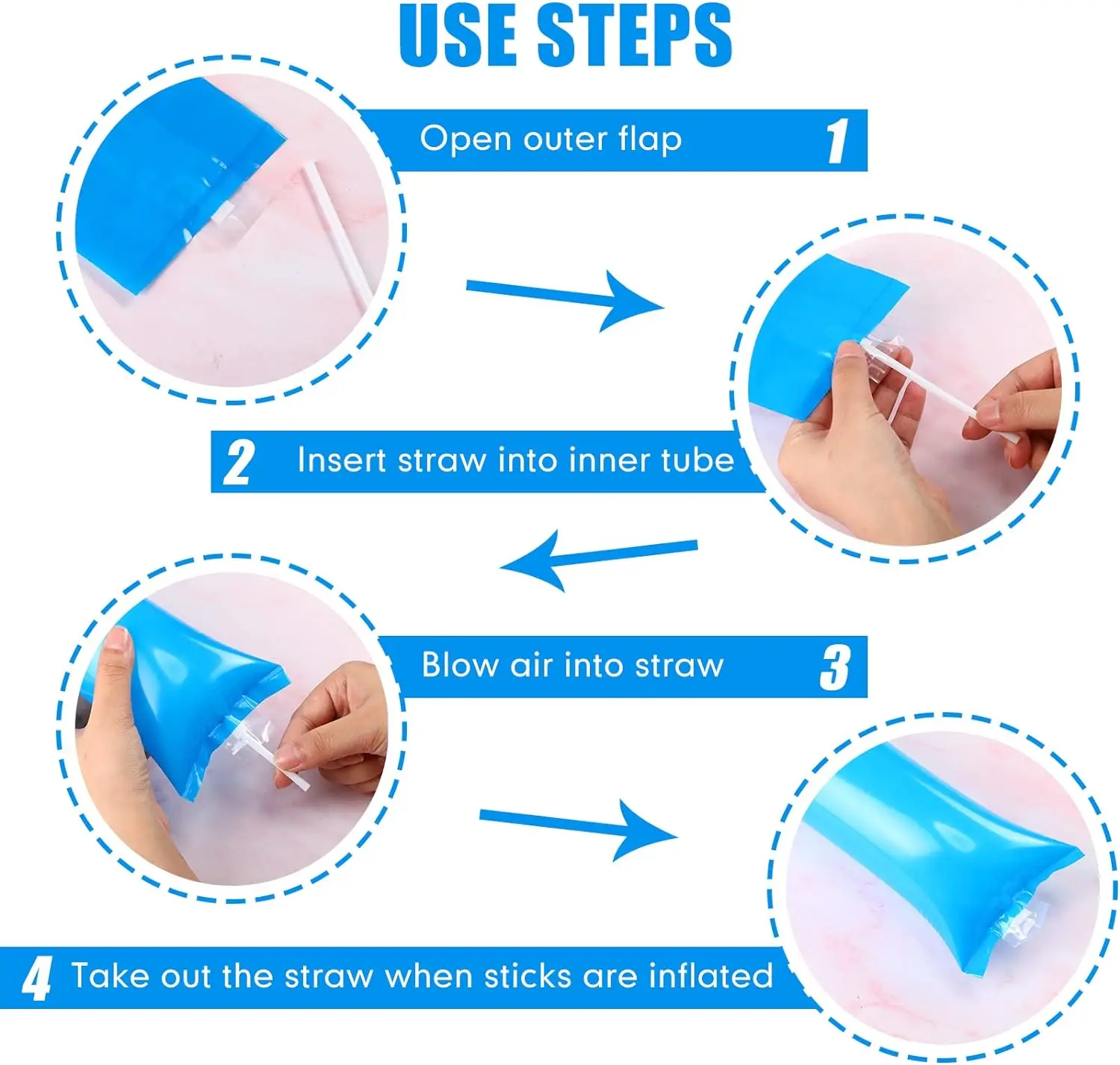 USE STEPS

Open outer flap 1

2 Insert straw into inner tube

Blow air into straw 3

4 Take out the straw when sticks are inflated