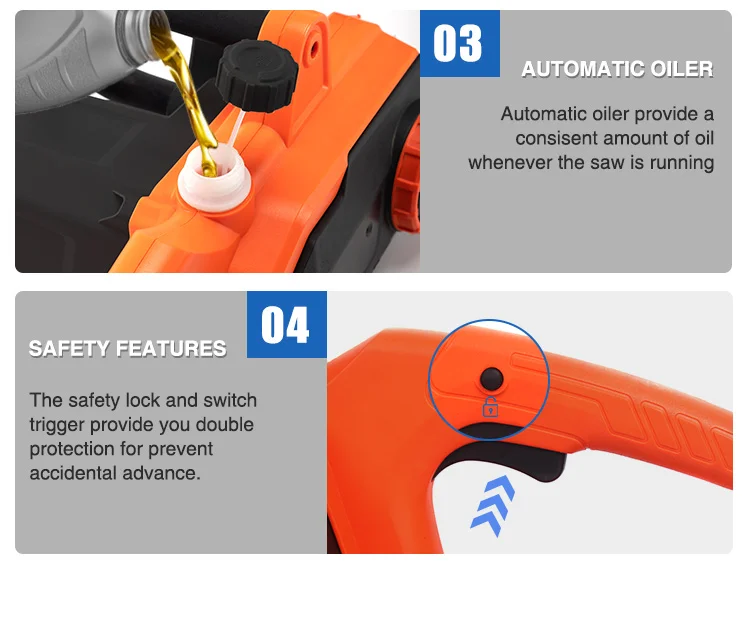 03

AUTOMATIC OILER

Automatic oiler provide a consisent amount of oil whenever the saw is running

04

SAFETY FEATURES

The safety lock and switch trigger provide you double protection for prevent accidental advance.