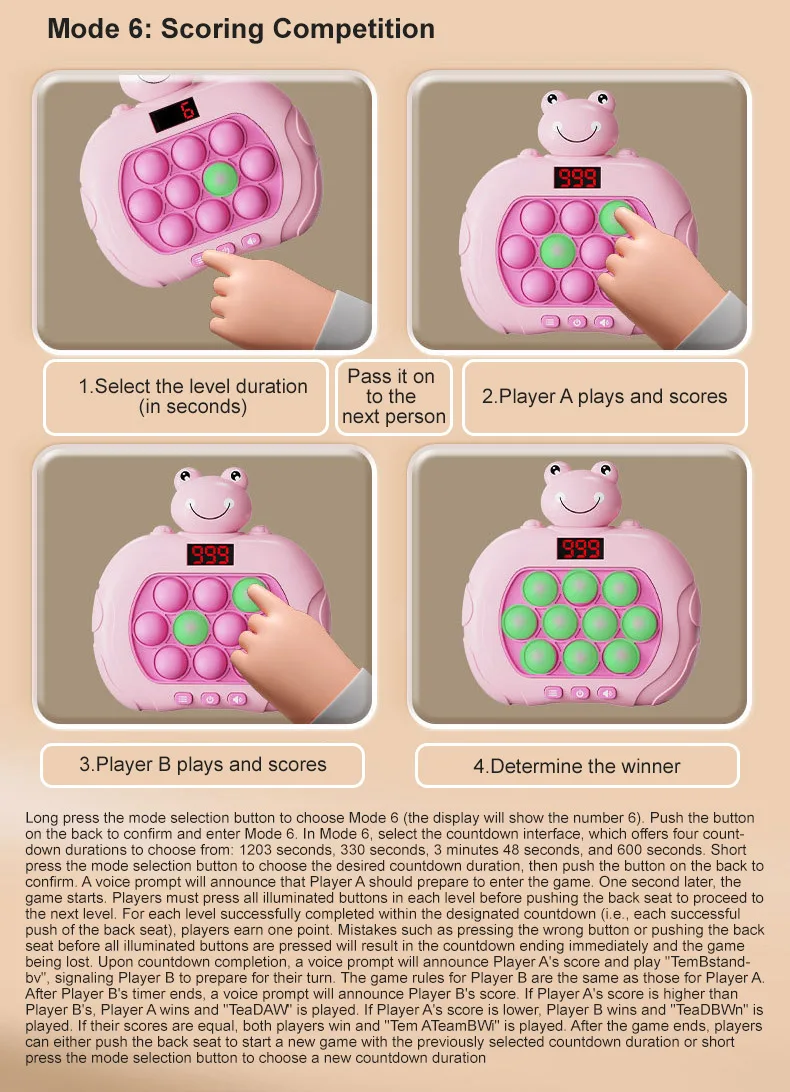 Mode 6: Scoring Competition

6

999

1.Select the level duration (in seconds)

Pass it on to the next person

2.Player A plays and scores

999

999

3.Player B plays and scores

4.Determine the winner

Long press the mode selection button to choose Mode 6 (the display will show the number 6). Push the button on the back to confirm and enter Mode 6. In Mode 6, select the countdown interface, which offers four countdown durations to choose from: 1203 seconds, 330 seconds, 3 minutes 48 seconds, and 600 seconds. Short press the mode selection button to choose the desired countdown duration, then push the button on the back to confirm. A voice prompt will announce that Player A should prepare to enter the game. One second later, the game starts. Players must press all illuminated buttons in each level before pushing the back seat to proceed to the next level. For each level successfully completed within the designated countdown (i.e., each successful push of the back seat), players earn one point. Mistakes such as pressing the wrong button or pushing the back seat before all illuminated buttons are pressed will result in the countdown ending immediately and the game being lost. Upon countdown completion, a voice prompt will announce Player A's score and play "TemBstand-bv", signaling Player B to prepare for their turn. The game rules for Player B are the same as those for Player A. After Player B's timer ends, a voice prompt will announce Player B's score. If Player A's score is higher than Player B's, Player A wins and "TeaDAW" is played. If Player A's score is lower, Player B wins and "TeaDBWn" is played. If their scores are equal, both players win and "Tem ATeamBWi" is played. After the game ends, players can either push the back seat to start a new game with the previously selected countdown duration or short press the mode selection button to choose a new countdown duration