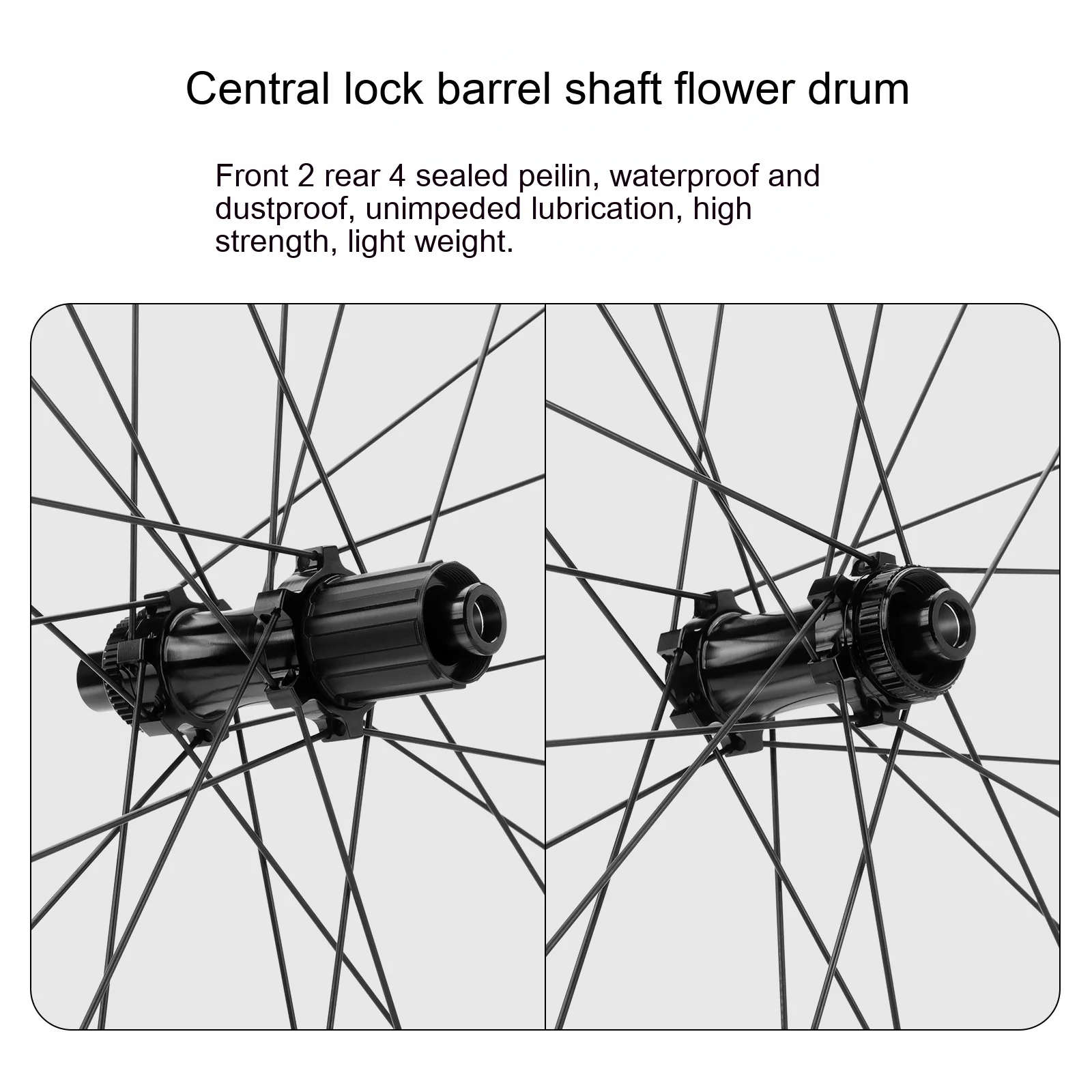 Central lock barrel shaft flower drum

Front 2 rear 4 sealed peilin, waterproof and dustproof, unimpeded lubrication, high strength, light weight.