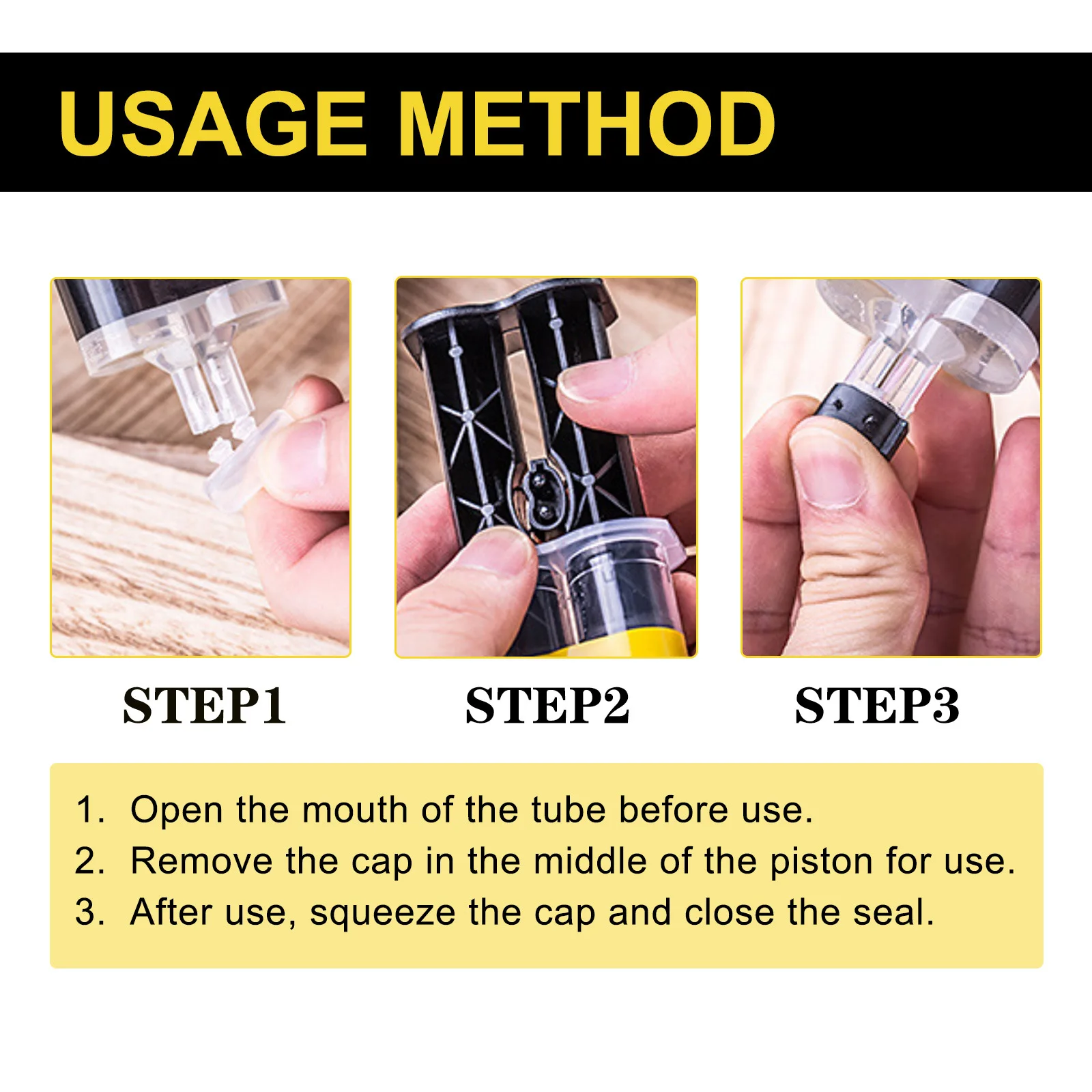 USAGE METHOD

STEP1

STEP2

STEP3

1. Open the mouth of the tube before use.
2. Remove the cap in the middle of the piston for use.
3. After use, squeeze the cap and close the seal.