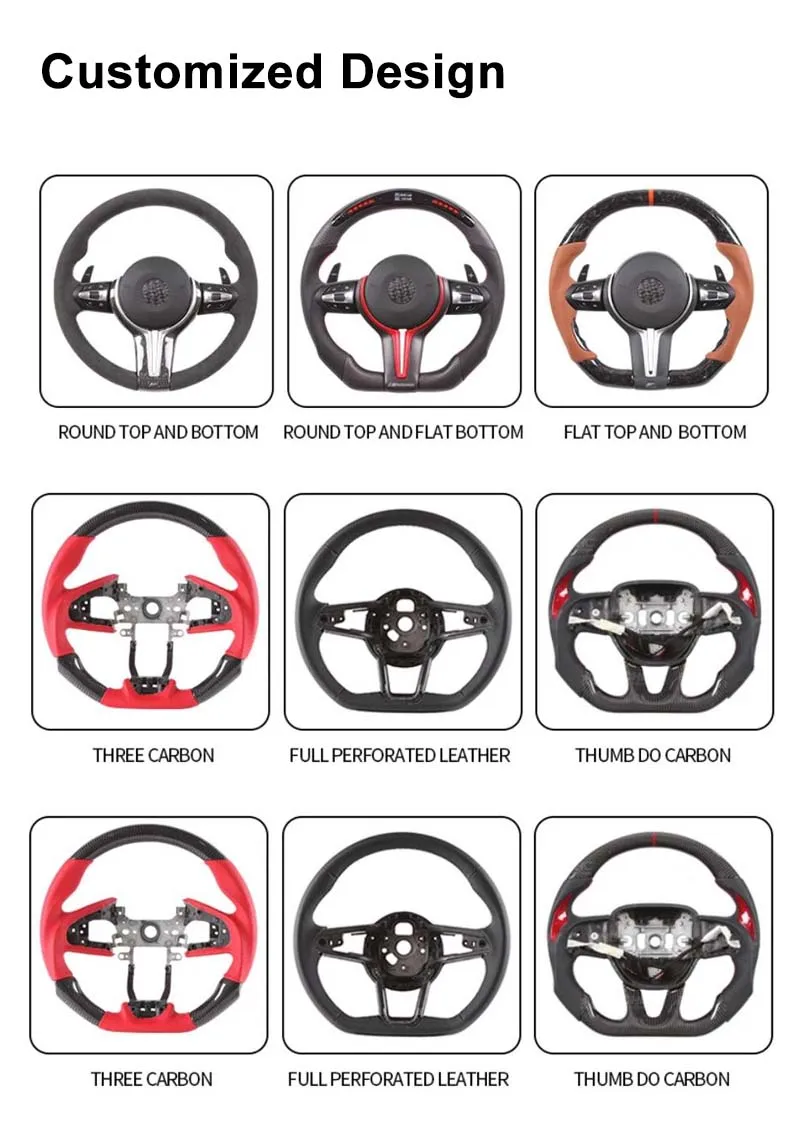 Customized Design

ROUND TOP AND BOTTOM

ROUND TOP AND FLAT BOTTOM

FLAT TOP AND BOTTOM

THREE CARBON

FULL PERFORATED LEATHER

THUMB DO CARBON

THREE CARBON

FULL PERFORATED LEATHER

THUMB DO CARBON