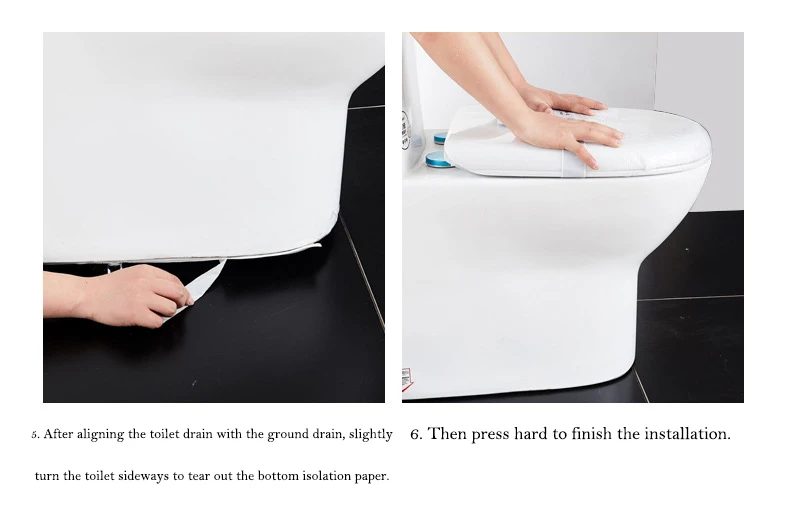 5. After aligning the toilet drain with the ground drain, slightly turn the toilet sideways to tear out the bottom isolation paper.

6. Then press hard to finish the installation.