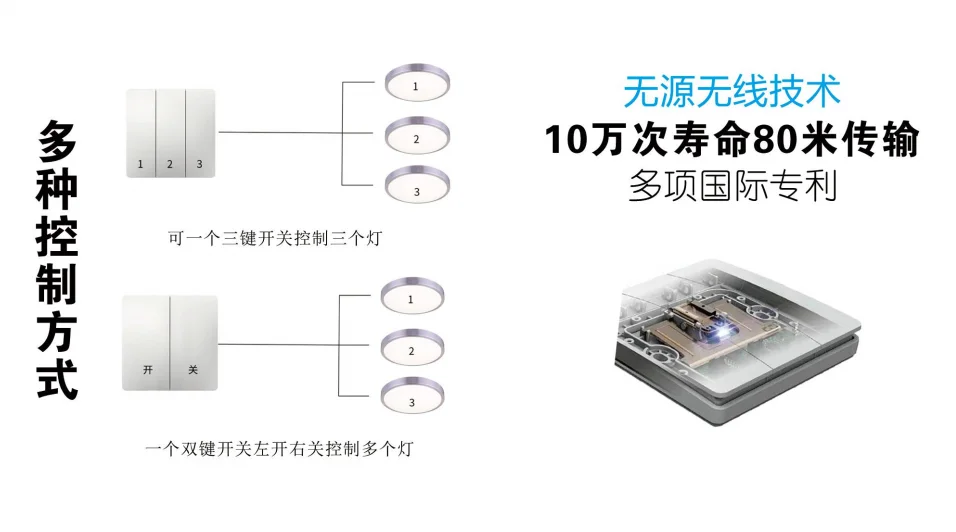 多种控制方式

1 2 3

1
2
3

可一个三键开关控制三个灯

开 关

1
2
3

一个双键开关左开右关控制多个灯

无源无线技术
10万次寿命80米传输
多项国际专利