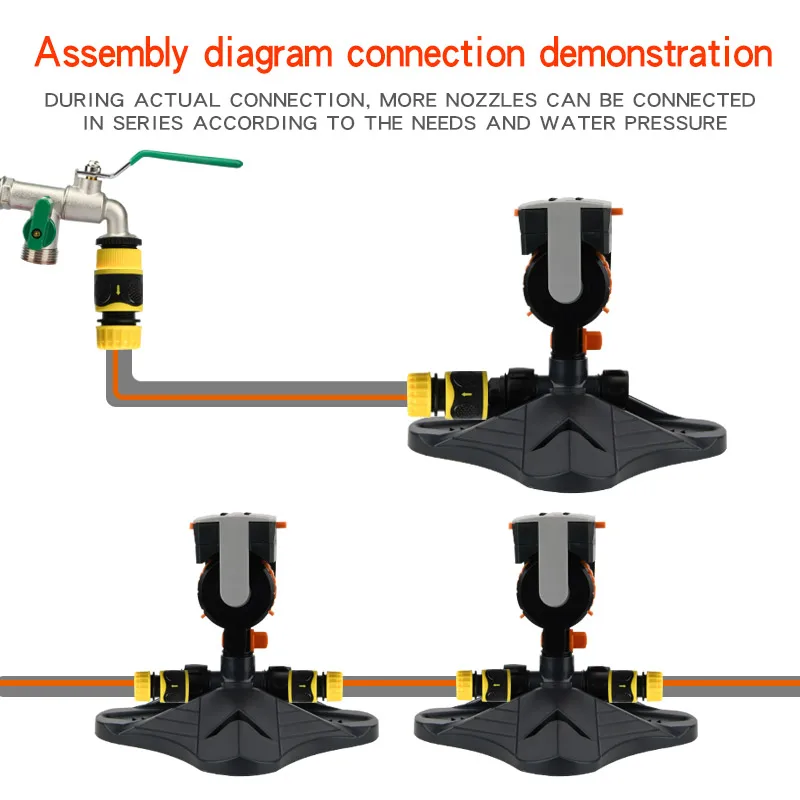 Assembly diagram connection demonstration

DURING ACTUAL CONNECTION, MORE NOZZLES CAN BE CONNECTED IN SERIES ACCORDING TO THE NEEDS AND WATER PRESSURE