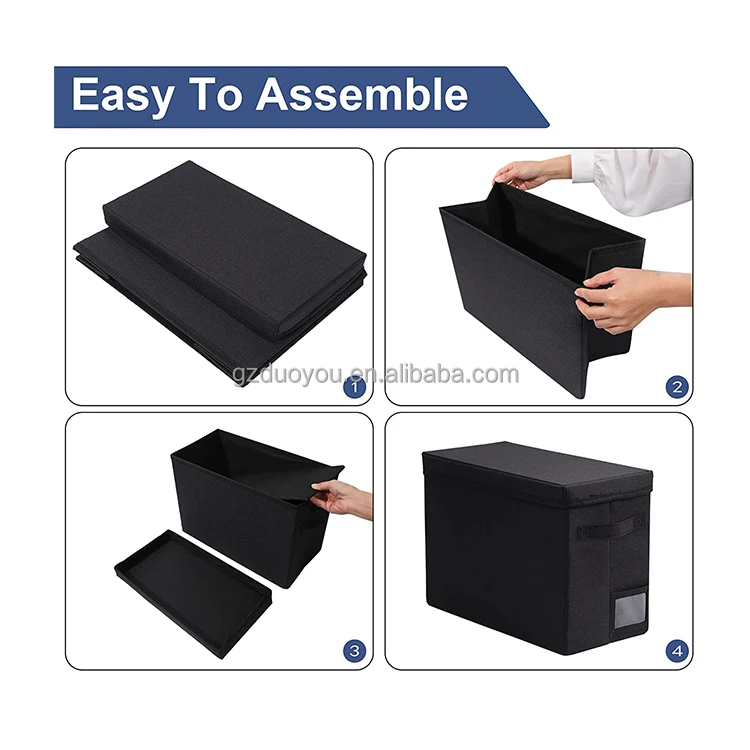 Easy To Assemble

gzduoyou.en.alibaba.com

1

2

3

4