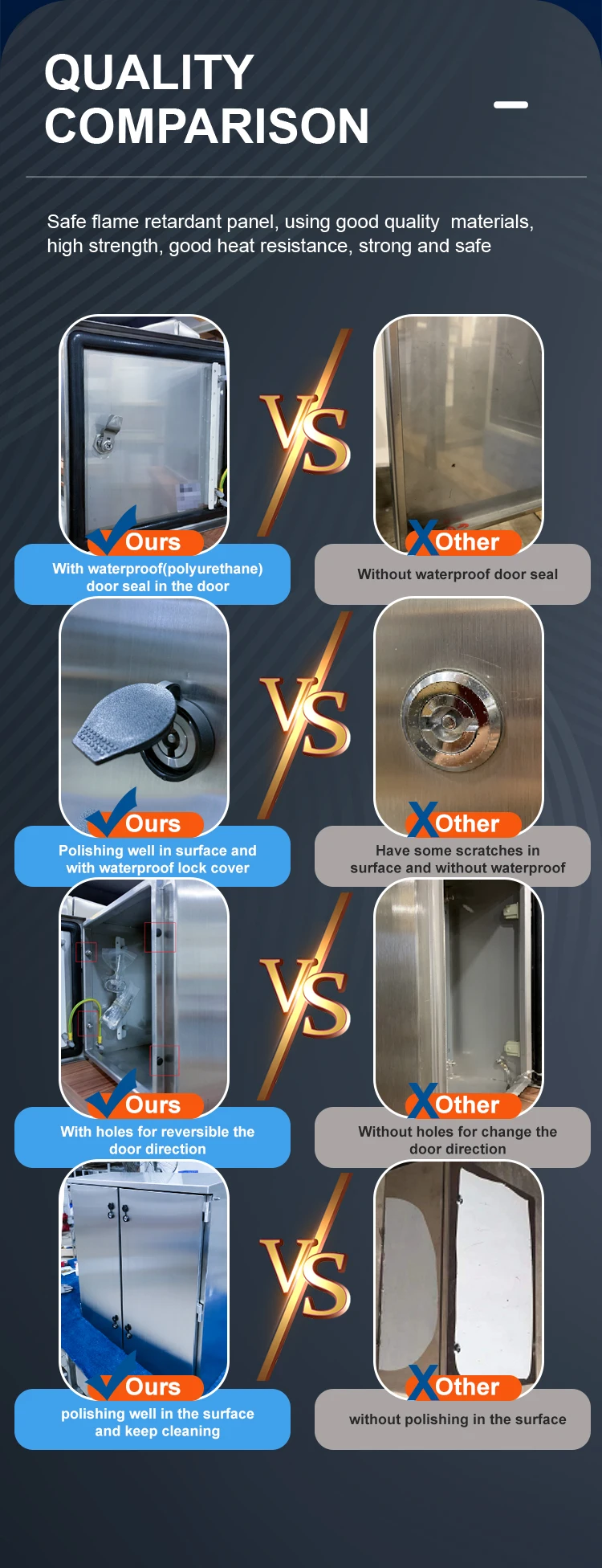 QUALITY COMPARISON

Safe flame retardant panel, using good quality materials, high strength, good heat resistance, strong and safe

Ours
With waterproof(polyurethane) door seal in the door

VS

Other
Without waterproof door seal

Ours
Polishing well in surface and with waterproof lock cover

VS

Other
Have some scratches in surface and without waterproof

Ours
With holes for reversible the door direction

VS

Other
Without holes for change the door direction

Ours
polishing well in the surface and keep cleaning

VS

Other
without polishing in the surface