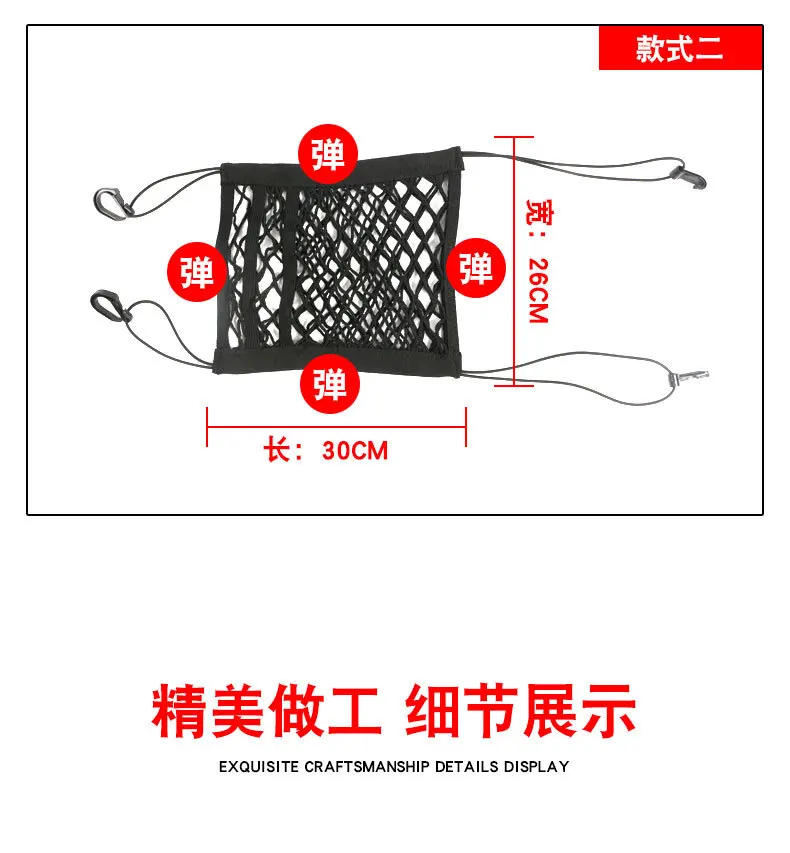 款式二

弹

弹

弹

弹

宽：26CM

长：30CM

精美做工 细节展示

EXQUISITE CRAFTSMANSHIP DETAILS DISPLAY