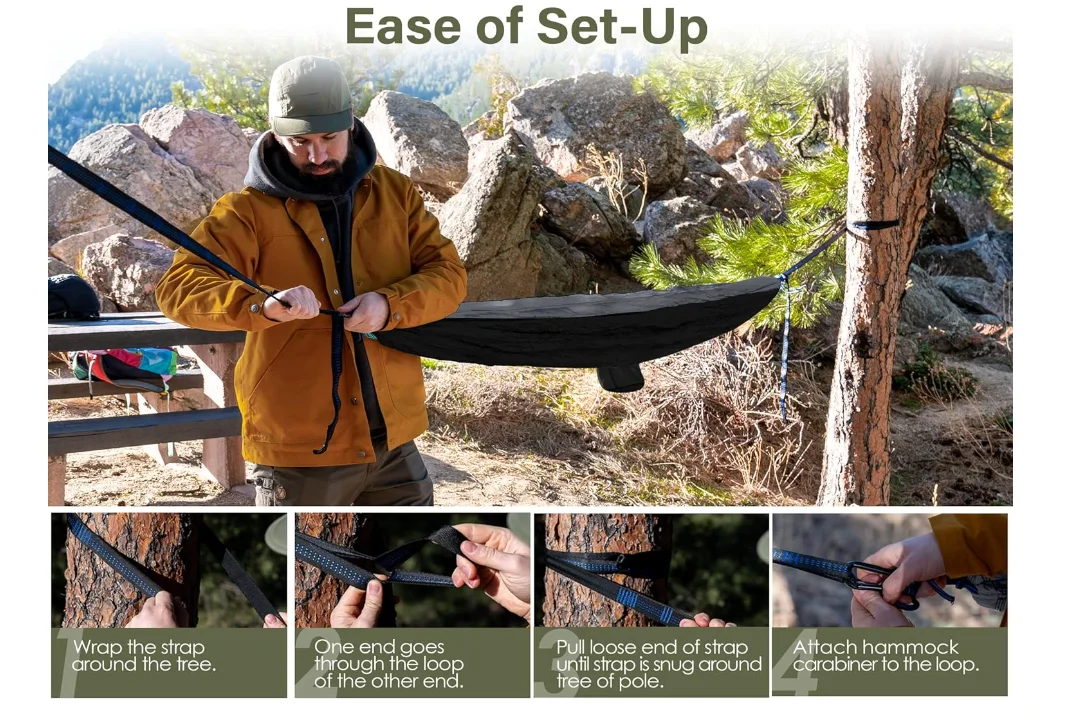 Ease of Set-Up

1 Wrap the strap around the tree.

2 One end goes through the loop of the other end.

3 Pull loose end of strap until strap is snug around tree of pole.

4 Attach hammock carabiner to the loop.