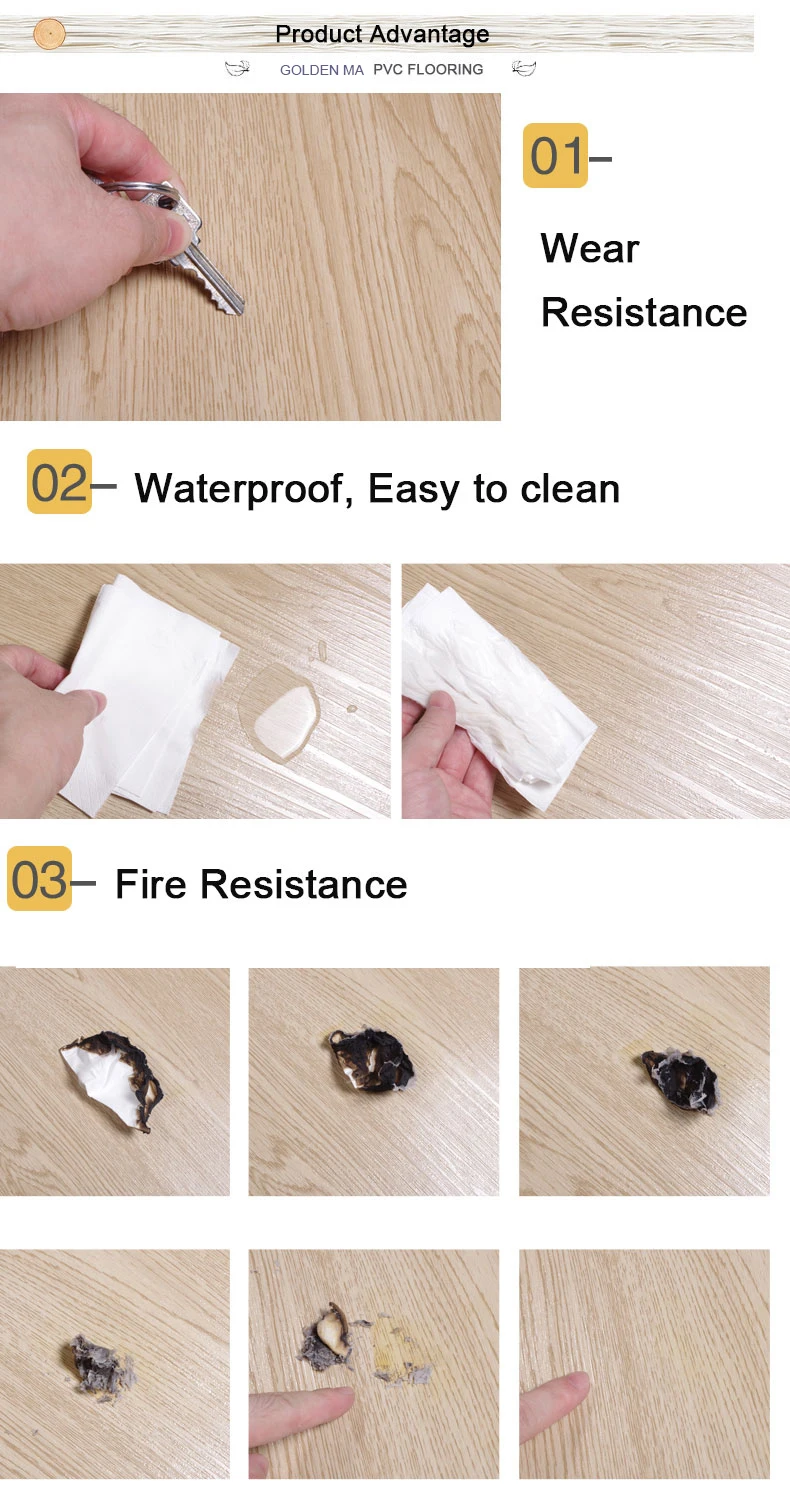 Product Advantage

GOLDEN MA PVC FLOORING

01–

Wear Resistance

02– Waterproof, Easy to clean

03– Fire Resistance