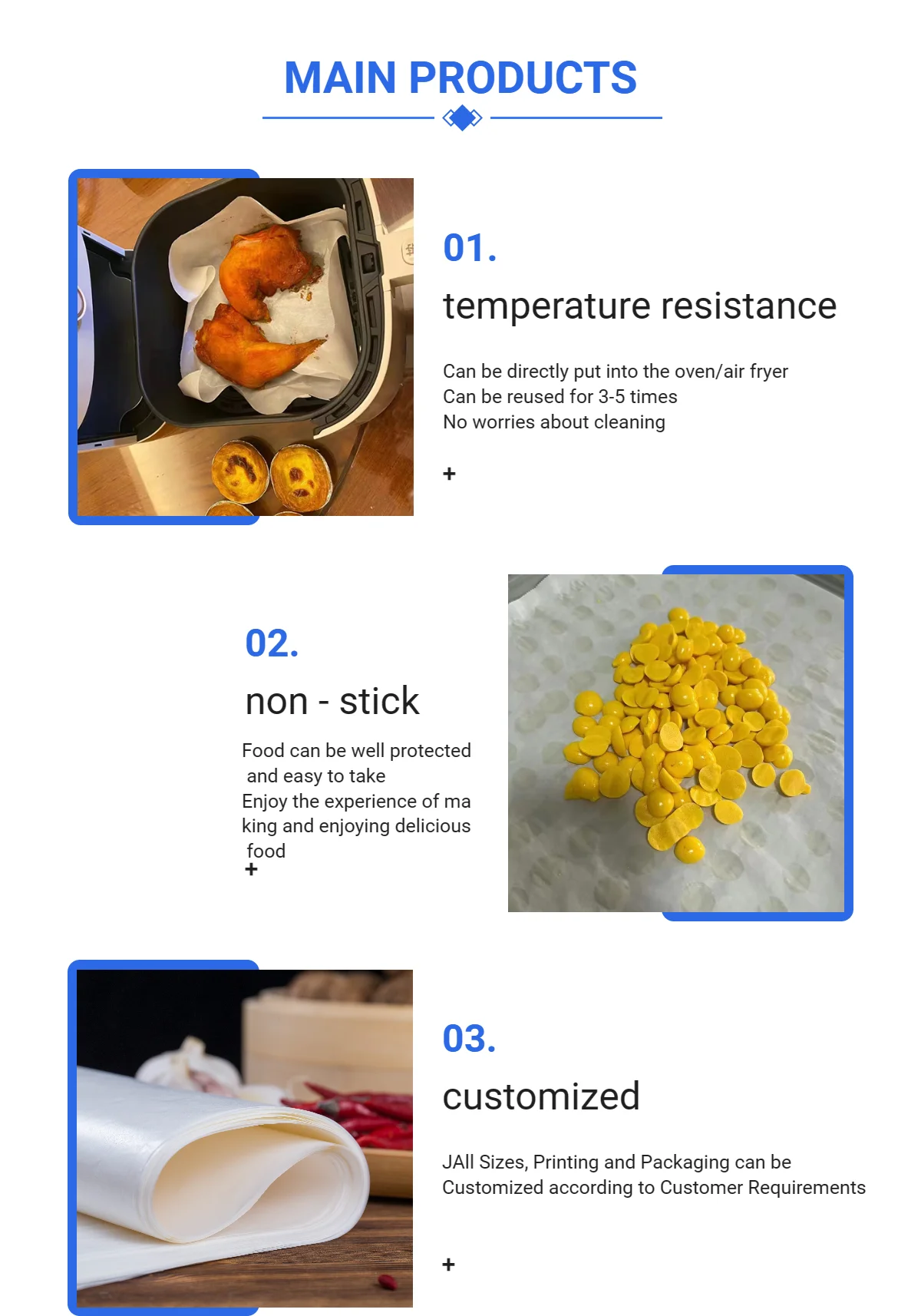 MAIN PRODUCTS

01.

temperature resistance

Can be directly put into the oven/air fryer
Can be reused for 3-5 times
No worries about cleaning

+

02.

non - stick

Food can be well protected and easy to take
Enjoy the experience of ma king and enjoying delicious food

+

03.

customized

JAll Sizes, Printing and Packaging can be Customized according to Customer Requirements

+