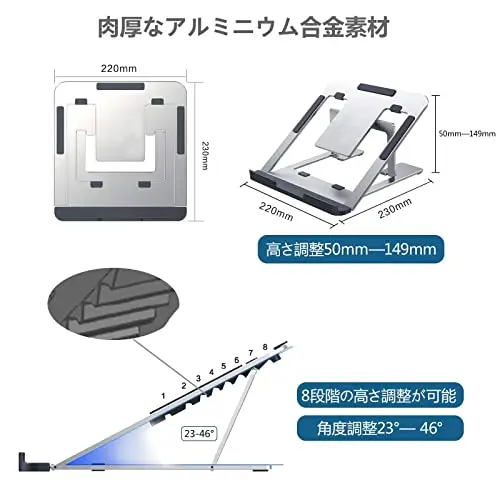 肉厚なアルミニウム合金素材

220mm

230mm

50mm—149mm

220mm

230mm

高さ調整50mm—149mm

1 2 3 4 5 6 7 8

23-46°

8段階の高さ調整が可能

角度調整23°— 46°