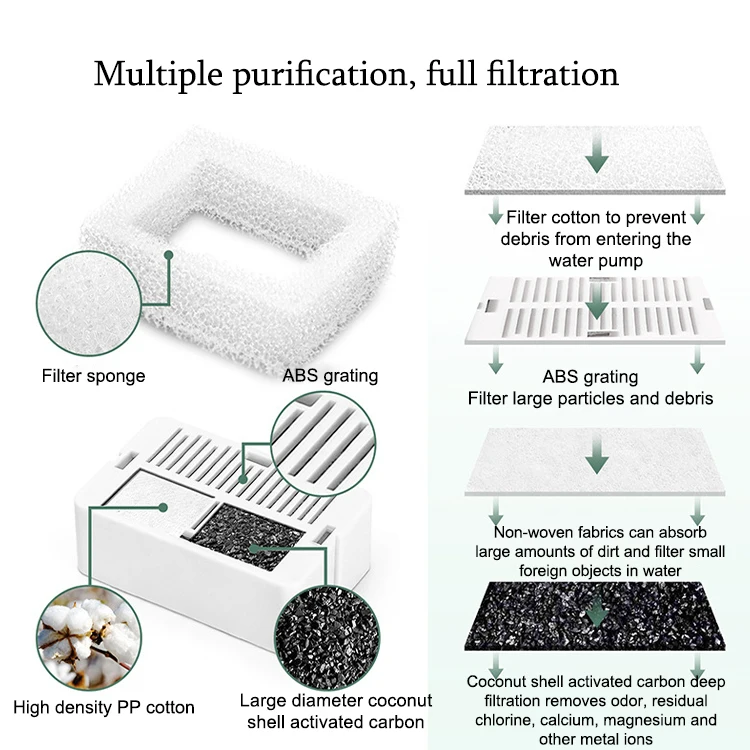 Multiple purification, full filtration

Filter sponge

ABS grating

High density PP cotton

Large diameter coconut shell activated carbon

Filter cotton to prevent debris from entering the water pump

ABS grating
Filter large particles and debris

Non-woven fabrics can absorb large amounts of dirt and filter small foreign objects in water

Coconut shell activated carbon deep filtration removes odor, residual chlorine, calcium, magnesium and other metal ions