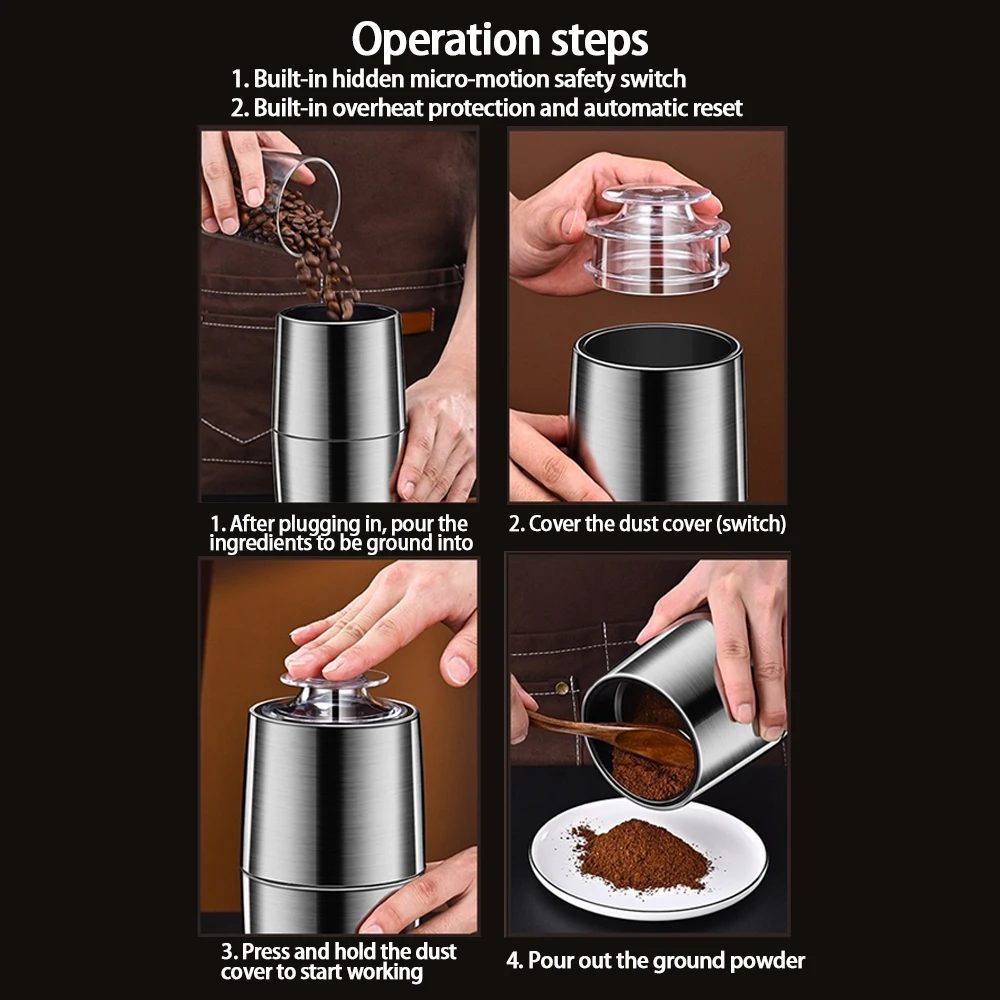 Operation steps
1. Built-in hidden micro-motion safety switch
2. Built-in overheat protection and automatic reset

1. After plugging in, pour the ingredients to be ground into

2. Cover the dust cover (switch)

3. Press and hold the dust cover to start working

4. Pour out the ground powder