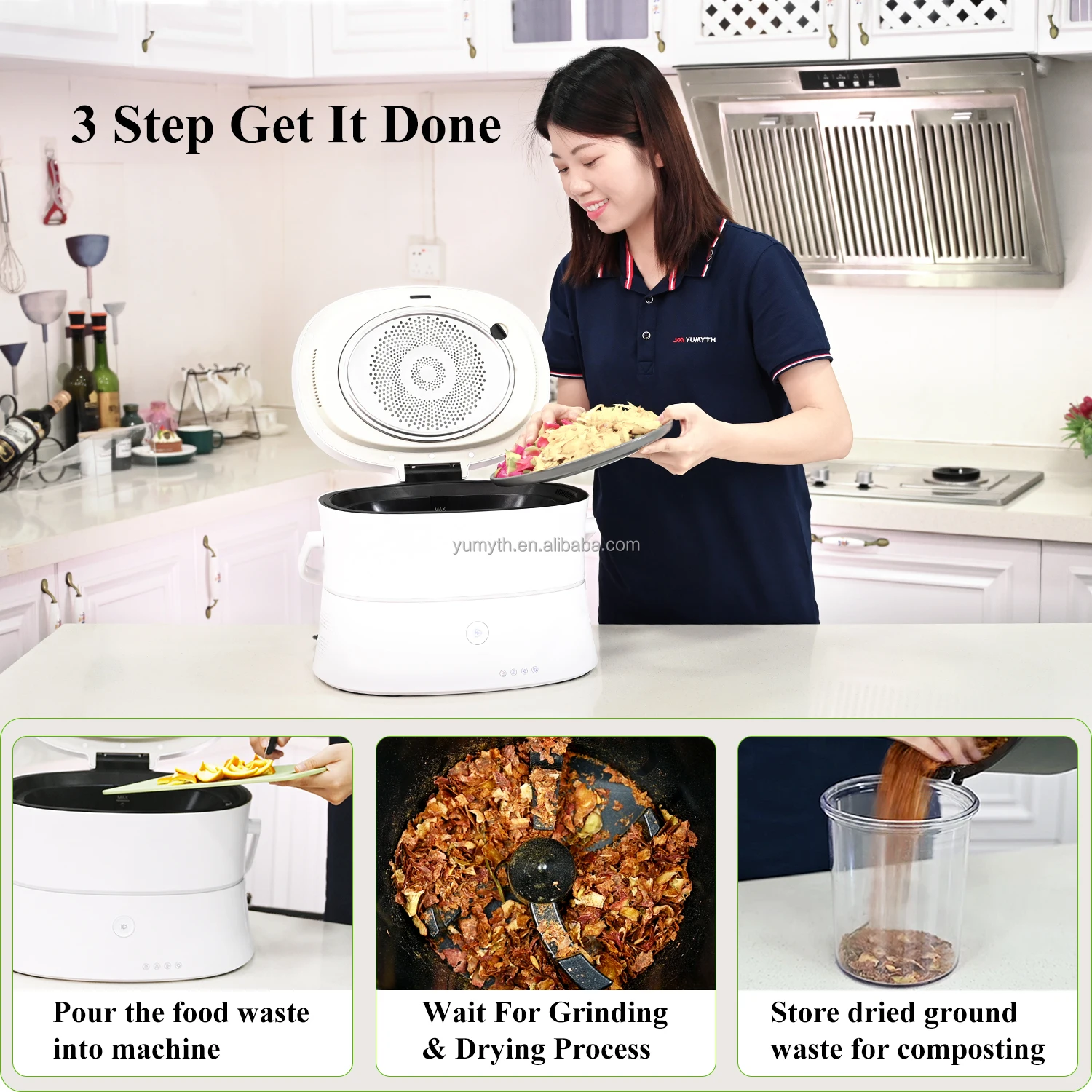 3 Step Get It Done

YUMYTH

MAX

yumyth.en.alibaba.com

Pour the food waste into machine

Wait For Grinding & Drying Process

Store dried ground waste for composting