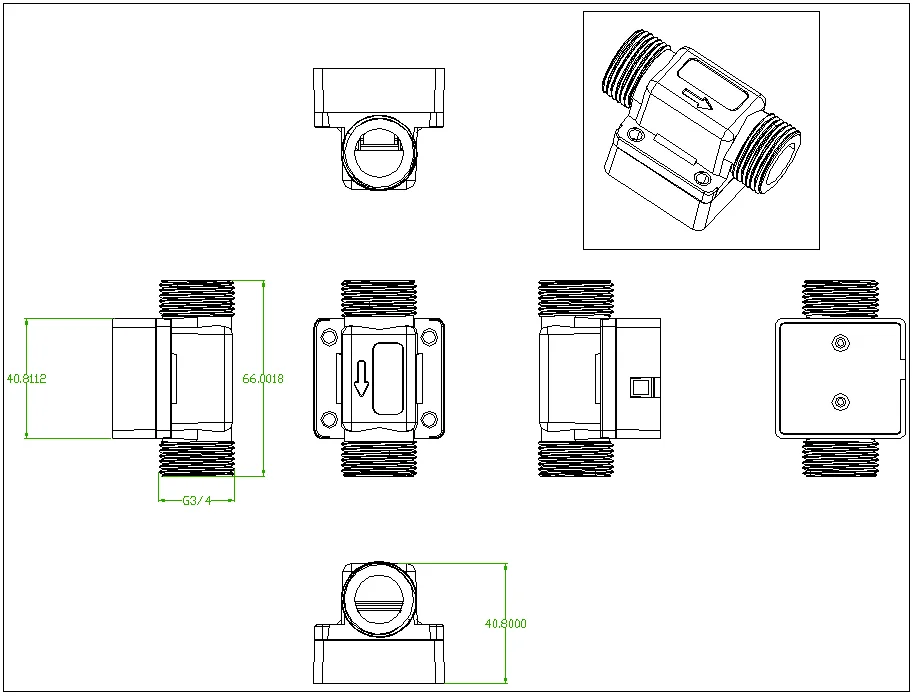 40.8112

66.0018

G3/4

40.8000