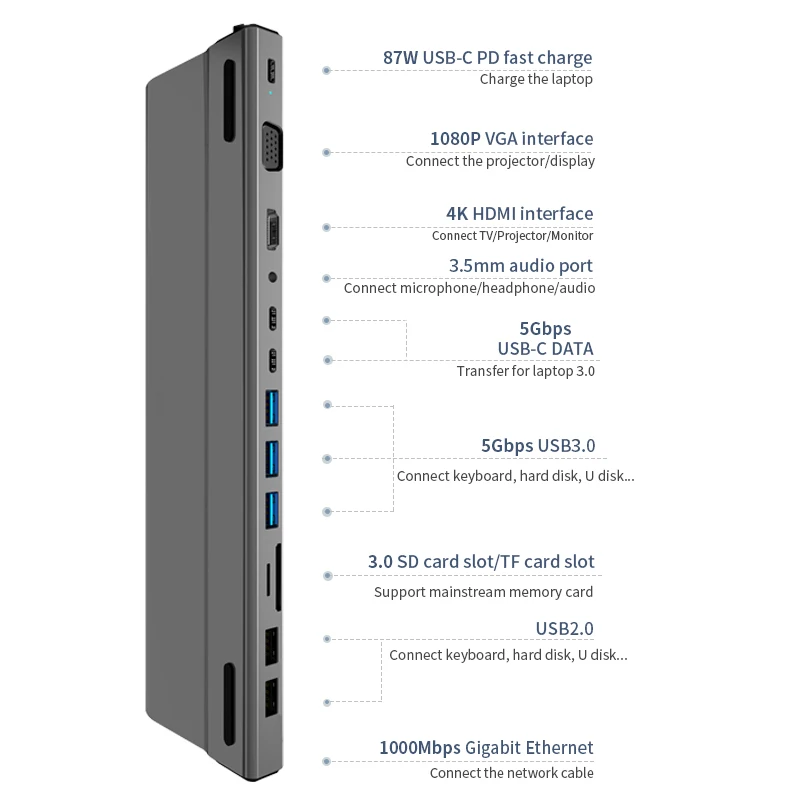 87W USB-C PD fast charge
Charge the laptop

1080P VGA interface
Connect the projector/display

4K HDMI interface
Connect TV/Projector/Monitor

3.5mm audio port
Connect microphone/headphone/audio

5Gbps
USB-C DATA
Transfer for laptop 3.0

5Gbps USB3.0
Connect keyboard, hard disk, U disk...

3.0 SD card slot/TF card slot
Support mainstream memory card

USB2.0
Connect keyboard, hard disk, U disk...

1000Mbps Gigabit Ethernet
Connect the network cable