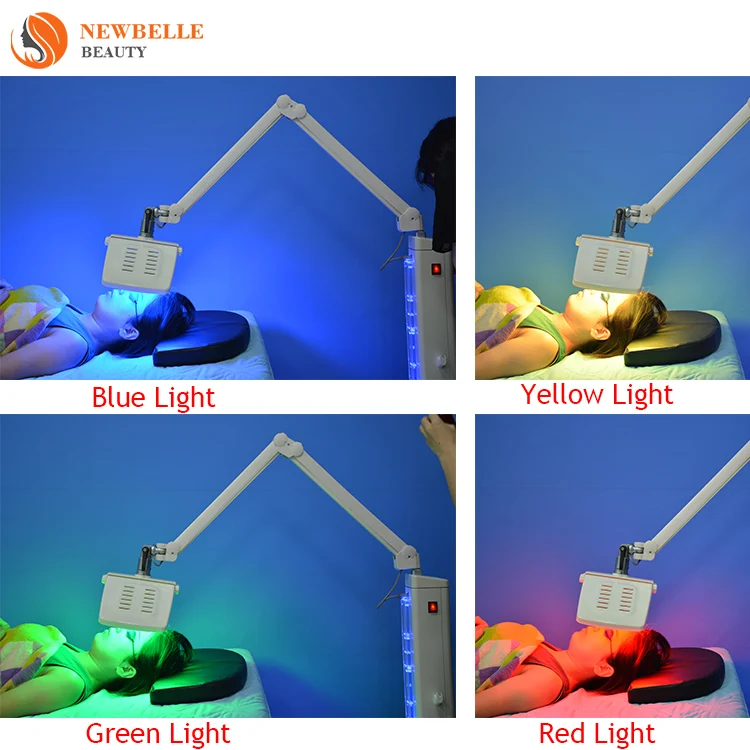 NEWBELLE
BEAUTY

Blue Light

Yellow Light

Green Light

Red Light