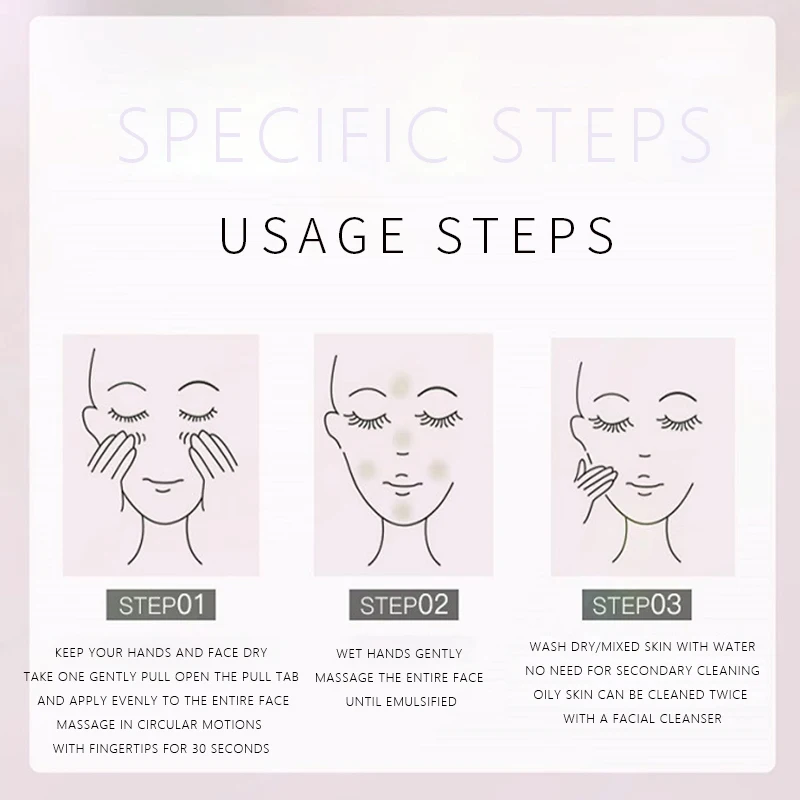 SPECIFIC STEPS

USAGE STEPS

STEP01

KEEP YOUR HANDS AND FACE DRY
TAKE ONE GENTLY PULL OPEN THE PULL TAB
AND APPLY EVENLY TO THE ENTIRE FACE
MASSAGE IN CIRCULAR MOTIONS
WITH FINGERTIPS FOR 30 SECONDS

STEP02

WET HANDS GENTLY
MASSAGE THE ENTIRE FACE
UNTIL EMULSIFIED

STEP03

WASH DRY/MIXED SKIN WITH WATER
NO NEED FOR SECONDARY CLEANING
OILY SKIN CAN BE CLEANED TWICE
WITH A FACIAL CLEANSER