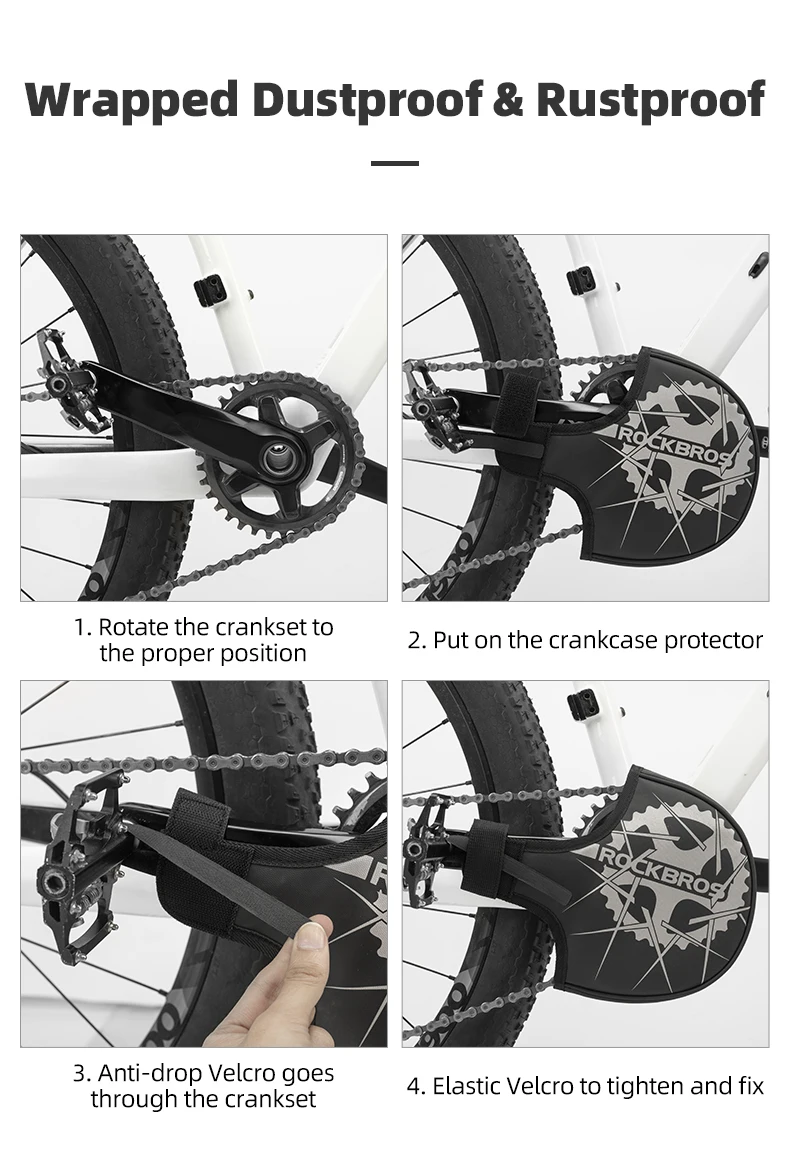 Wrapped Dustproof & Rustproof

ROCKBROS

1. Rotate the crankset to the proper position

2. Put on the crankcase protector

ROCKBROS

3. Anti-drop Velcro goes through the crankset

4. Elastic Velcro to tighten and fix