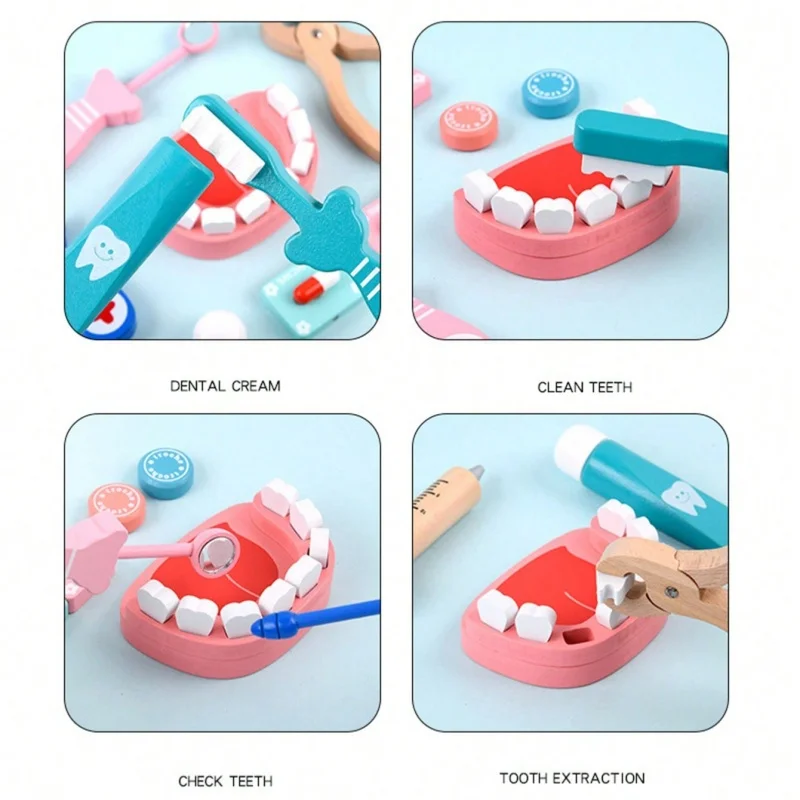 DENTAL CREAM

CLEAN TEETH

CHECK TEETH

TOOTH EXTRACTION