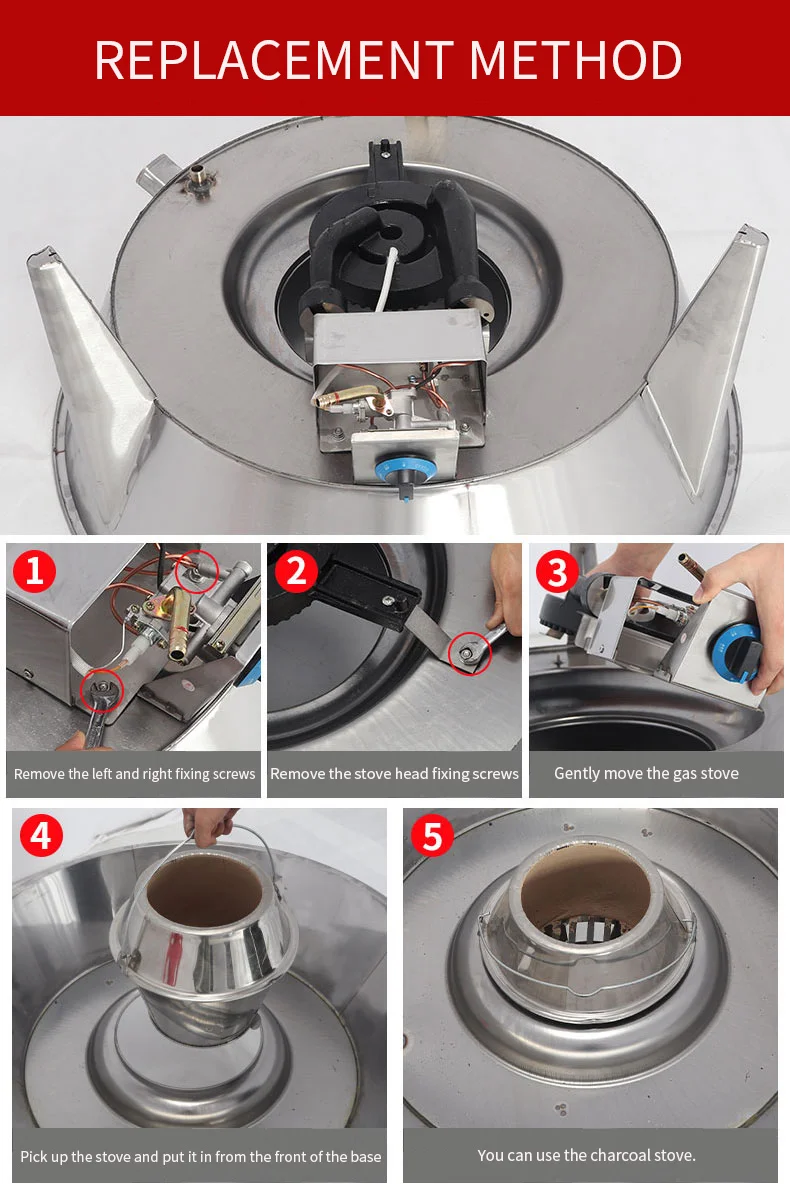 REPLACEMENT METHOD

1
Remove the left and right fixing screws

2
Remove the stove head fixing screws

3
Gently move the gas stove

4
Pick up the stove and put it in from the front of the base

5
You can use the charcoal stove.