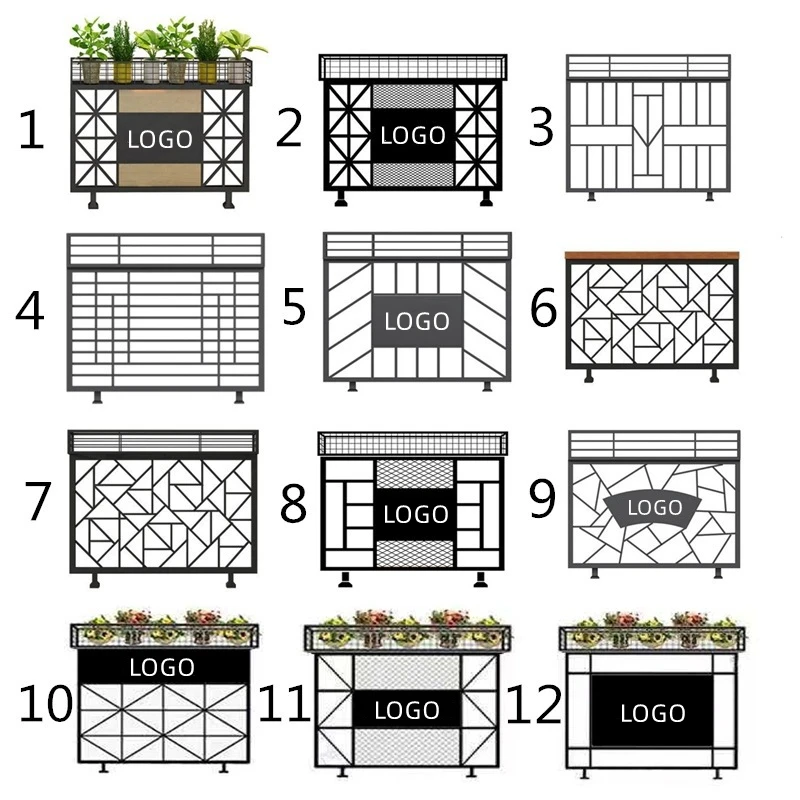 1
LOGO
2
LOGO
3
4
5
LOGO
6
7
8
LOGO
9
LOGO
10
LOGO
11
LOGO
12
LOGO