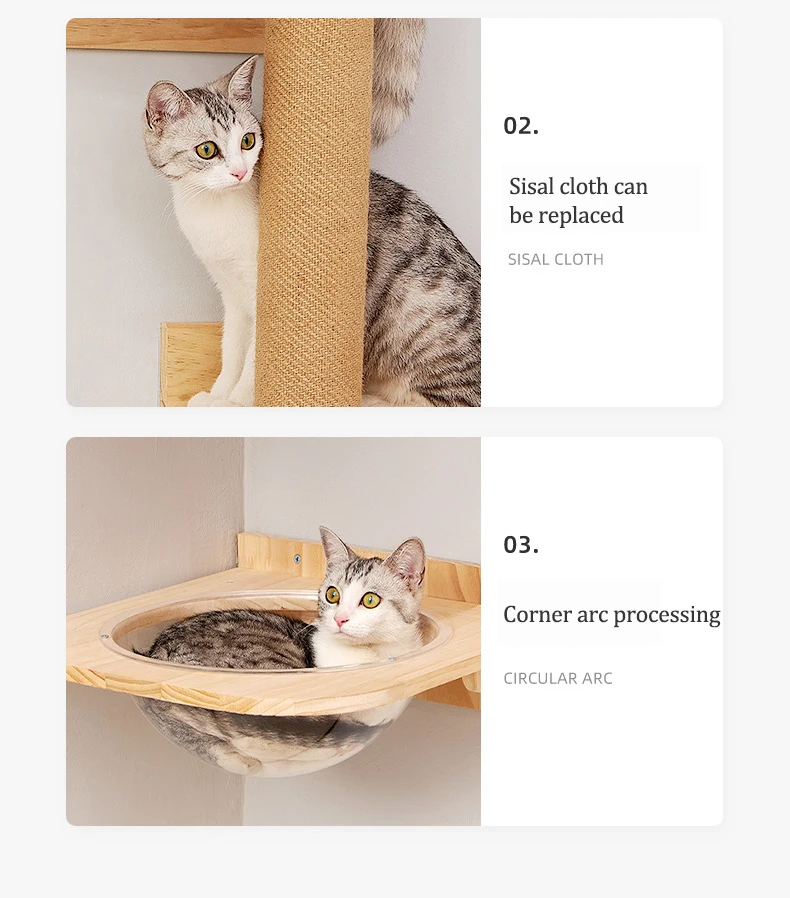 02.

Sisal cloth can be replaced

SISAL CLOTH

03.

Corner arc processing

CIRCULAR ARC