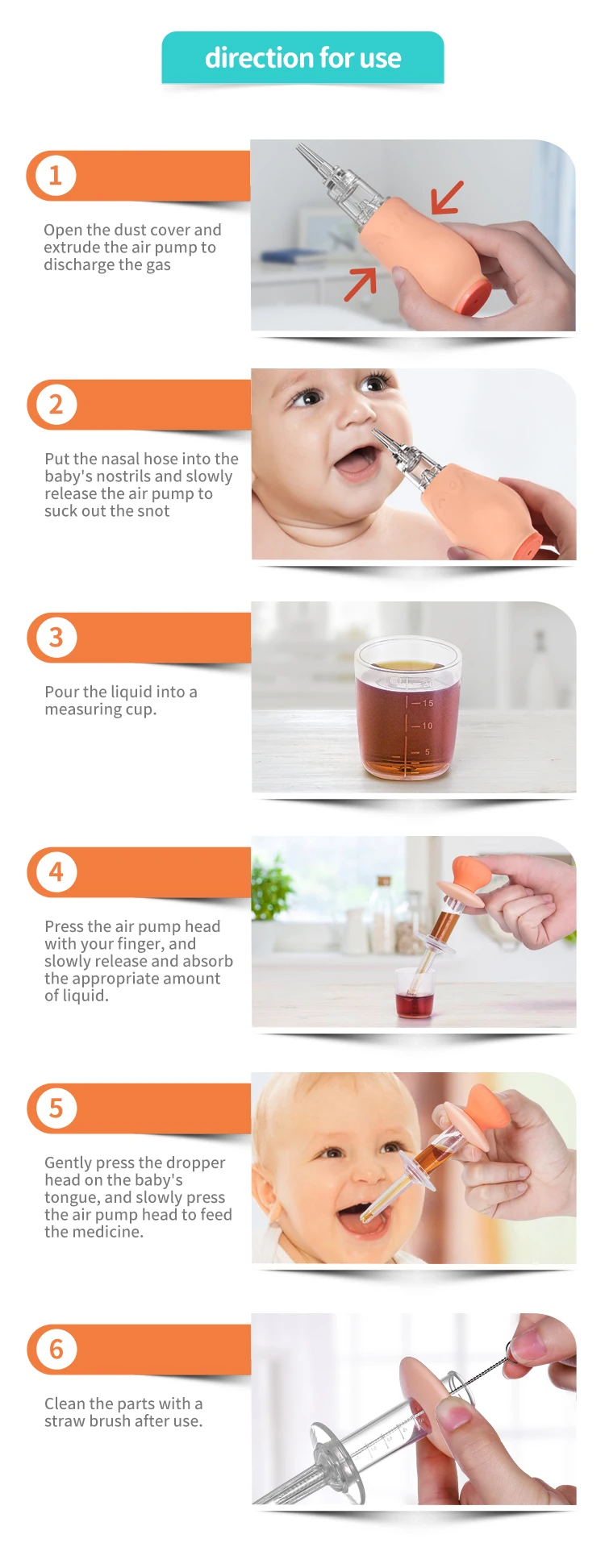 direction for use

1

Open the dust cover and extrude the air pump to discharge the gas

2

Put the nasal hose into the baby's nostrils and slowly release the air pump to suck out the snot

3

Pour the liquid into a measuring cup.

15
10
5

4

Press the air pump head with your finger, and slowly release and absorb the appropriate amount of liquid.

5

Gently press the dropper head on the baby's tongue, and slowly press the air pump head to feed the medicine.

6

Clean the parts with a straw brush after use.