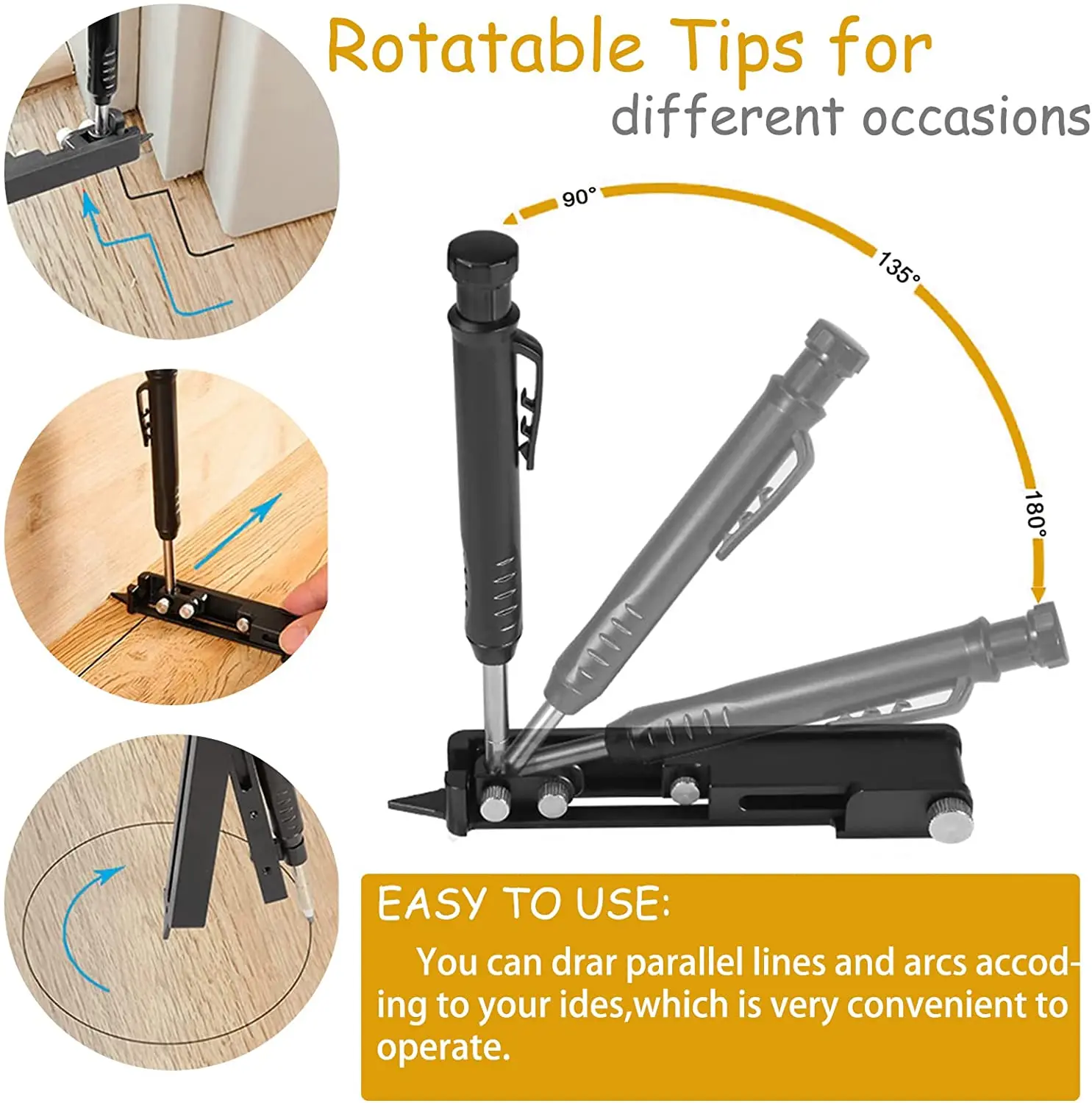 Rotatable Tips for
different occasions

90°
135°
180°

EASY TO USE:

You can drar parallel lines and arcs accoding to your ides,which is very convenient to operate.