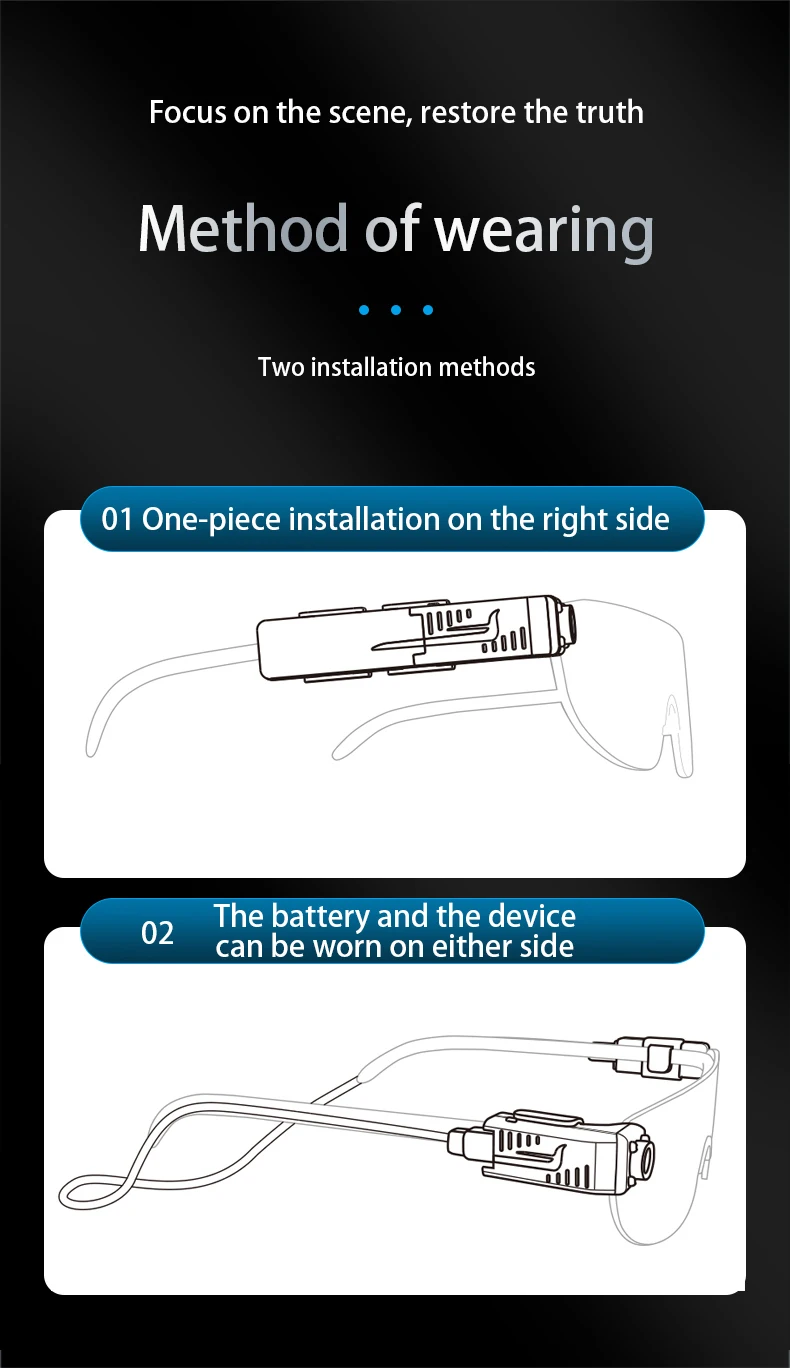 Focus on the scene, restore the truth

Method of wearing

Two installation methods

01 One-piece installation on the right side

02 The battery and the device can be worn on either side