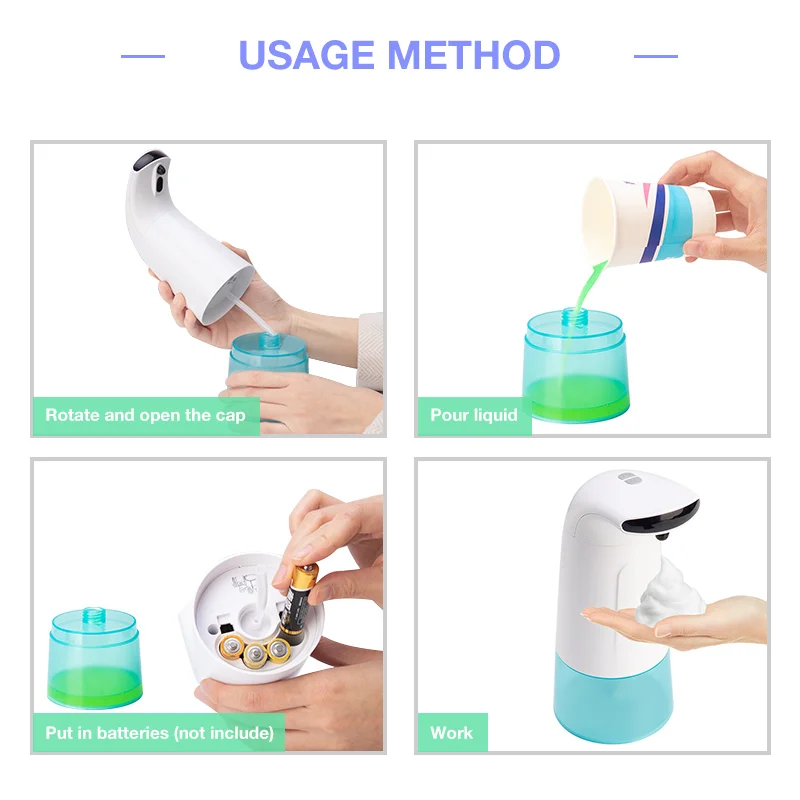 USAGE METHOD

Rotate and open the cap

Pour liquid

Put in batteries (not include)

Work