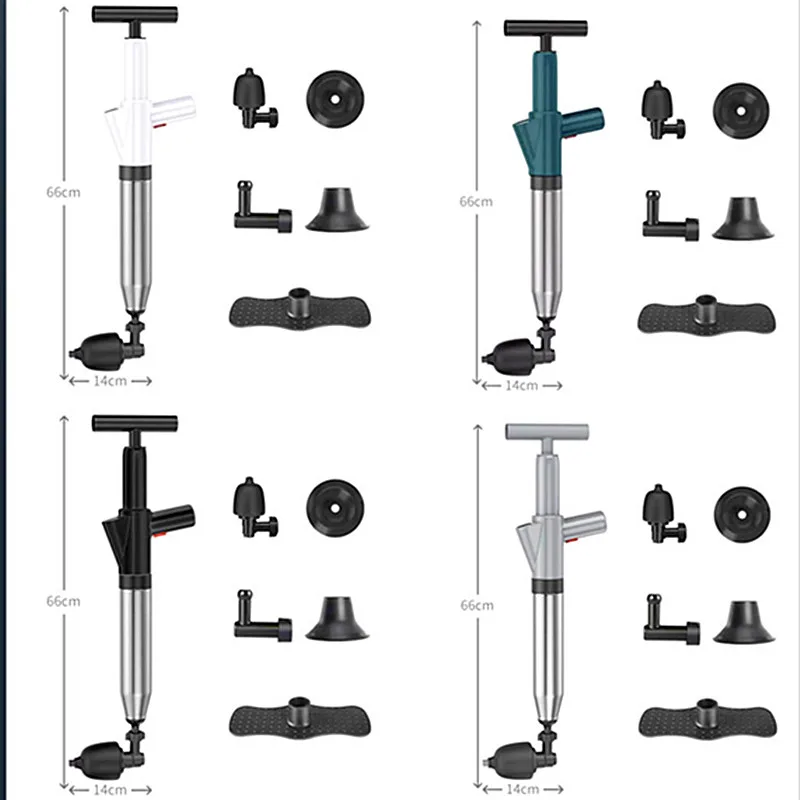 66cm

14cm

66cm

14cm

66cm

14cm

66cm

14cm