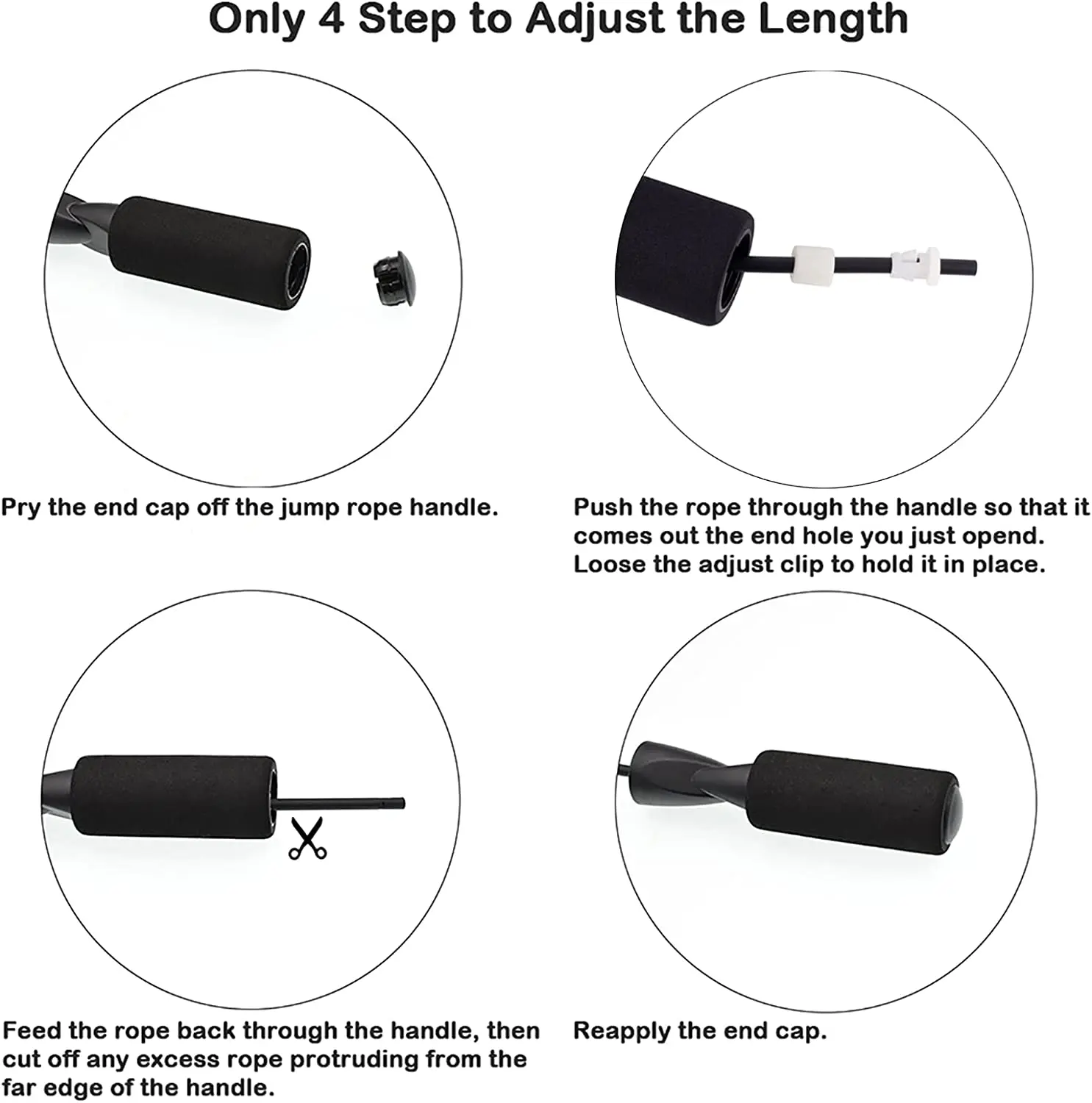 Only 4 Step to Adjust the Length

Pry the end cap off the jump rope handle.

Push the rope through the handle so that it comes out the end hole you just opend. Loose the adjust clip to hold it in place.

Feed the rope back through the handle, then cut off any excess rope protruding from the far edge of the handle.

Reapply the end cap.