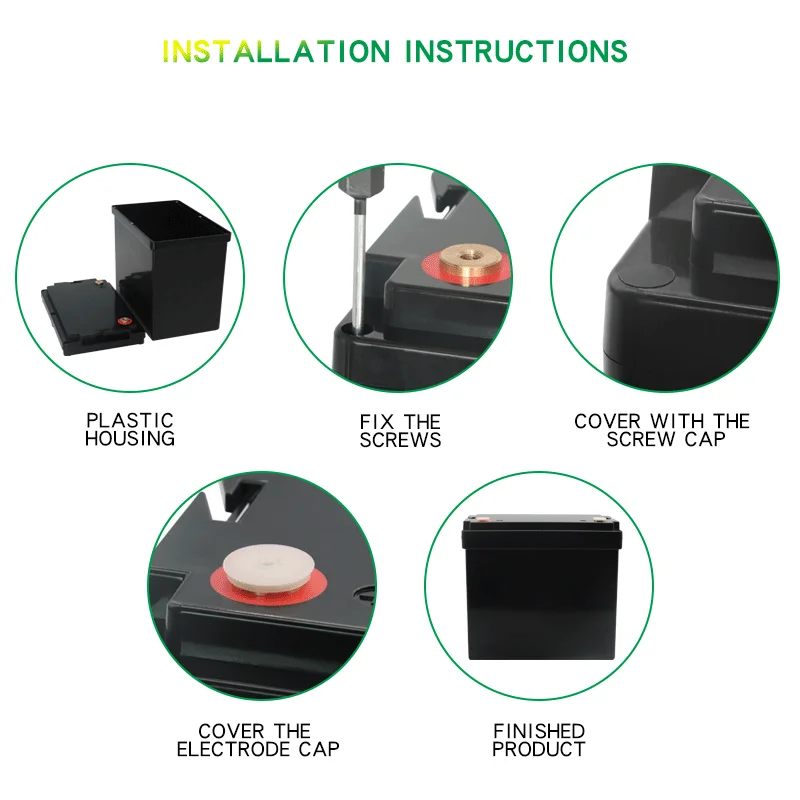 INSTALLATION INSTRUCTIONS

PLASTIC HOUSING

FIX THE SCREWS

COVER WITH THE SCREW CAP

COVER THE ELECTRODE CAP

FINISHED PRODUCT