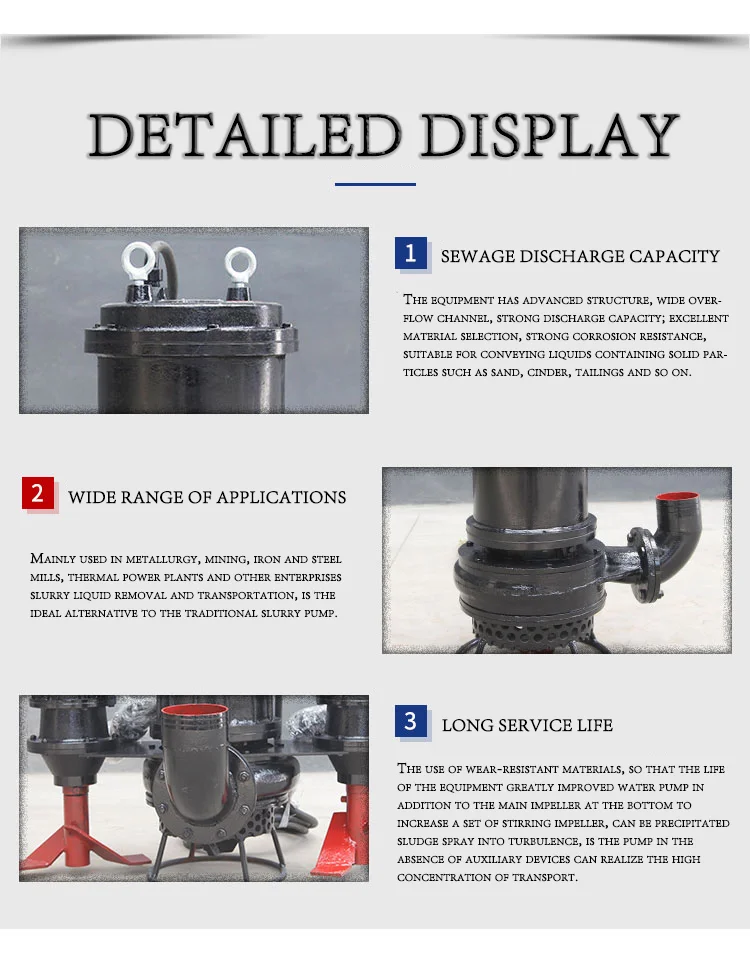 DETAILED DISPLAY

1 SEWAGE DISCHARGE CAPACITY

The equipment has advanced structure, wide overflow channel, strong discharge capacity; excellent material selection, strong corrosion resistance, suitable for conveying liquids containing solid particles such as sand, cinder, tailings and so on.

2 WIDE RANGE OF APPLICATIONS

Mainly used in metallurgy, mining, iron and steel mills, thermal power plants and other enterprises slurry liquid removal and transportation, is the ideal alternative to the traditional slurry pump.

3 LONG SERVICE LIFE

The use of wear-resistant materials, so that the life of the equipment greatly improved water pump in addition to the main impeller at the bottom to increase a set of stirring impeller, can be precipitated sludge spray into turbulence, is the pump in the absence of auxiliary devices can realize the high concentration of transport.