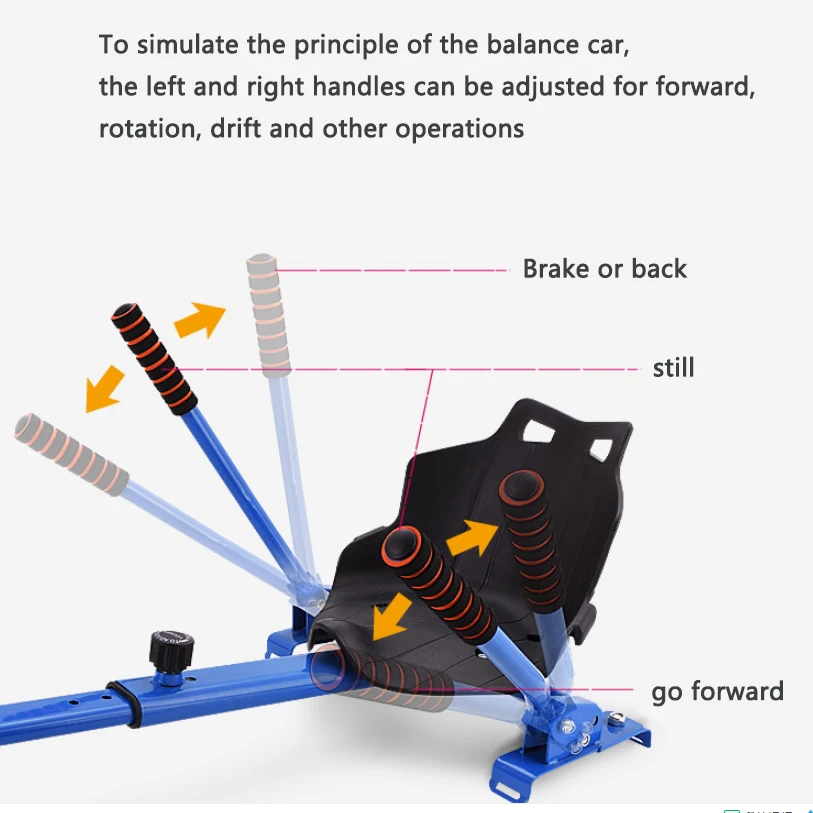 To simulate the principle of the balance car, the left and right handles can be adjusted for forward, rotation, drift and other operations

Brake or back

still

go forward