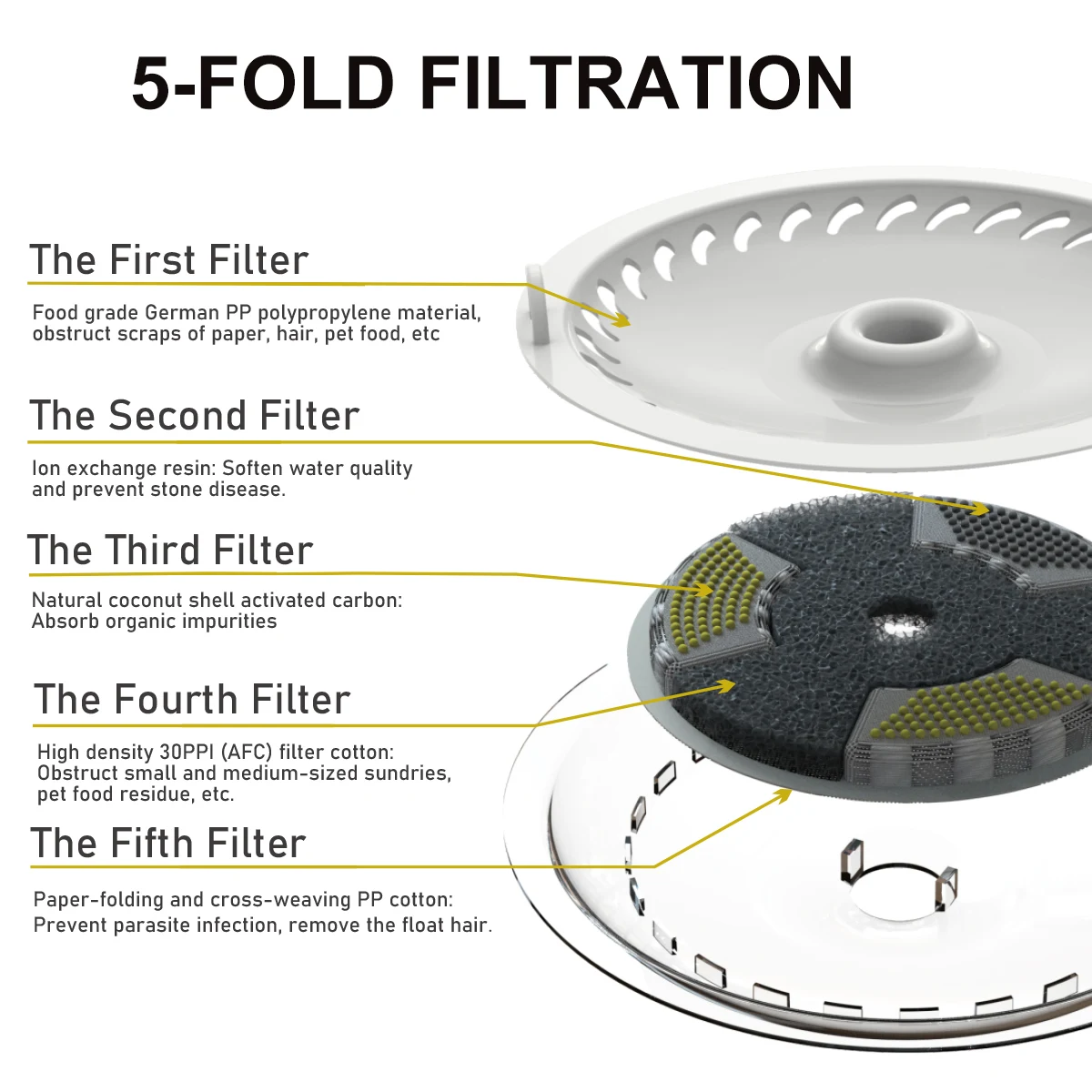 5-FOLD FILTRATION

The First Filter

Food grade German PP polypropylene material, obstruct scraps of paper, hair, pet food, etc

The Second Filter

Ion exchange resin: Soften water quality and prevent stone disease.

The Third Filter

Natural coconut shell activated carbon: Absorb organic impurities

The Fourth Filter

High density 30PPI (AFC) filter cotton: Obstruct small and medium-sized sundries, pet food residue, etc.

The Fifth Filter

Paper-folding and cross-weaving PP cotton: Prevent parasite infection, remove the float hair.