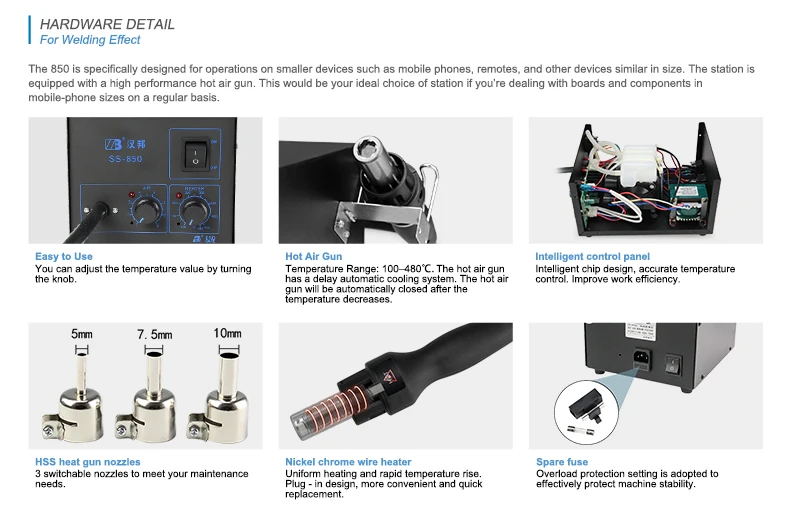 HARDWARE DETAIL
For Welding Effect

The 850 is specifically designed for operations on smaller devices such as mobile phones, remotes, and other devices similar in size. The station is equipped with a high performance hot air gun. This would be your ideal choice of station if you're dealing with boards and components in mobile-phone sizes on a regular basis.

汉邦
SS-850

Easy to Use
You can adjust the temperature value by turning the knob.

Hot Air Gun
Temperature Range: 100–480℃. The hot air gun has a delay automatic cooling system. The hot air gun will be automatically closed after the temperature decreases.

Intelligent control panel
Intelligent chip design, accurate temperature control. Improve work efficiency.

5mm
7. 5mm
10mm

HSS heat gun nozzles
3 switchable nozzles to meet your maintenance needs.

Nickel chrome wire heater
Uniform heating and rapid temperature rise. Plug - in design, more convenient and quick replacement.

Spare fuse
Overload protection setting is adopted to effectively protect machine stability.