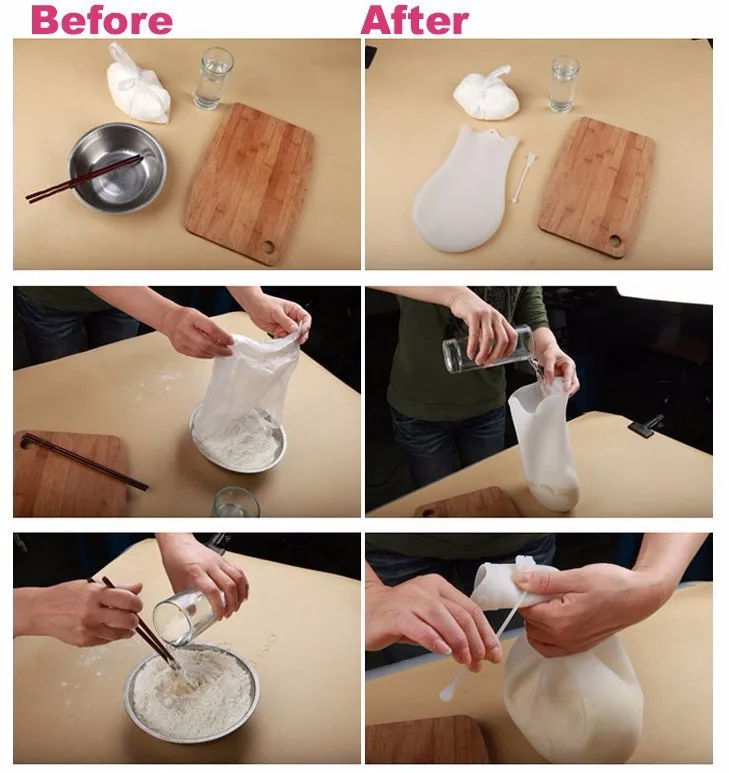 Before After