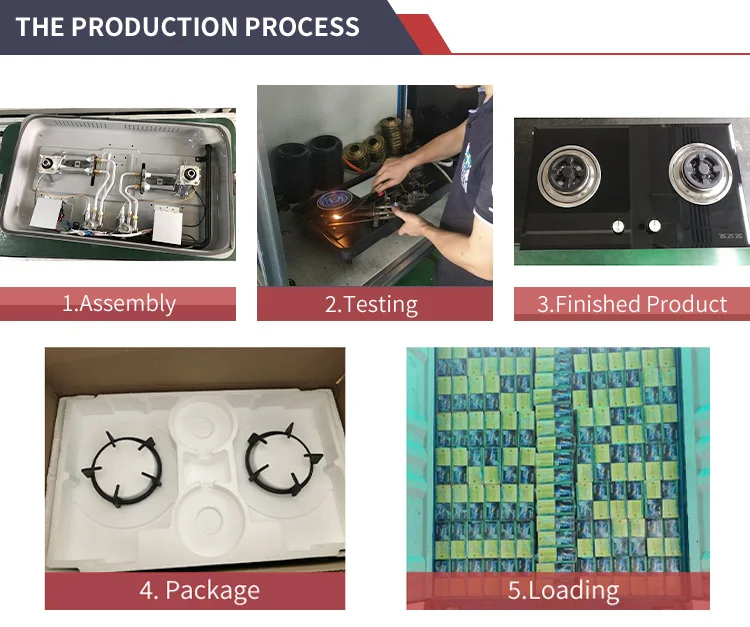 THE PRODUCTION PROCESS

1.Assembly

2.Testing

3.Finished Product

4. Package

5.Loading