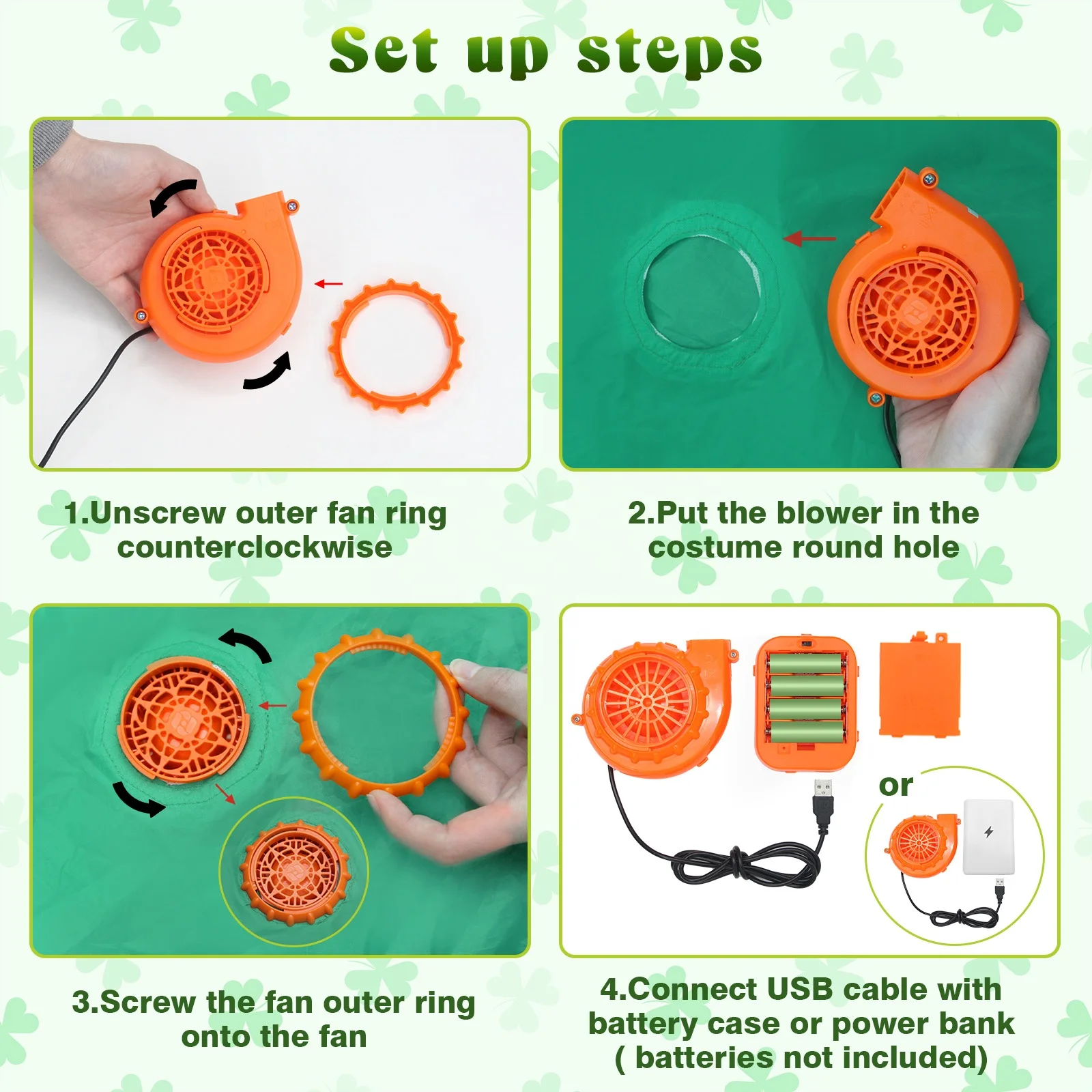 Set up steps

1.Unscrew outer fan ring counterclockwise

2.Put the blower in the costume round hole

or

3.Screw the fan outer ring onto the fan

4.Connect USB cable with battery case or power bank ( batteries not included)