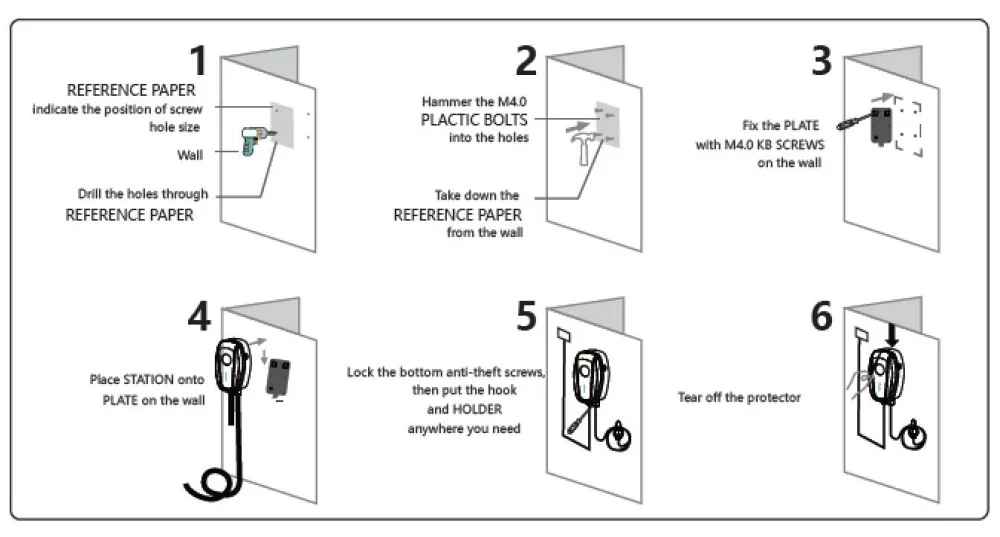 1

REFERENCE PAPER
indicate the position of screw hole size

Wall

Drill the holes through
REFERENCE PAPER

2

Hammer the M4.0
PLACTIC BOLTS
into the holes

Take down the
REFERENCE PAPER
from the wall

3

Fix the PLATE
with M4.0 KB SCREWS
on the wall

4

Place STATION onto
PLATE on the wall

5

Lock the bottom anti-theft screws,
then put the hook
and HOLDER
anywhere you need

6

Tear off the protector